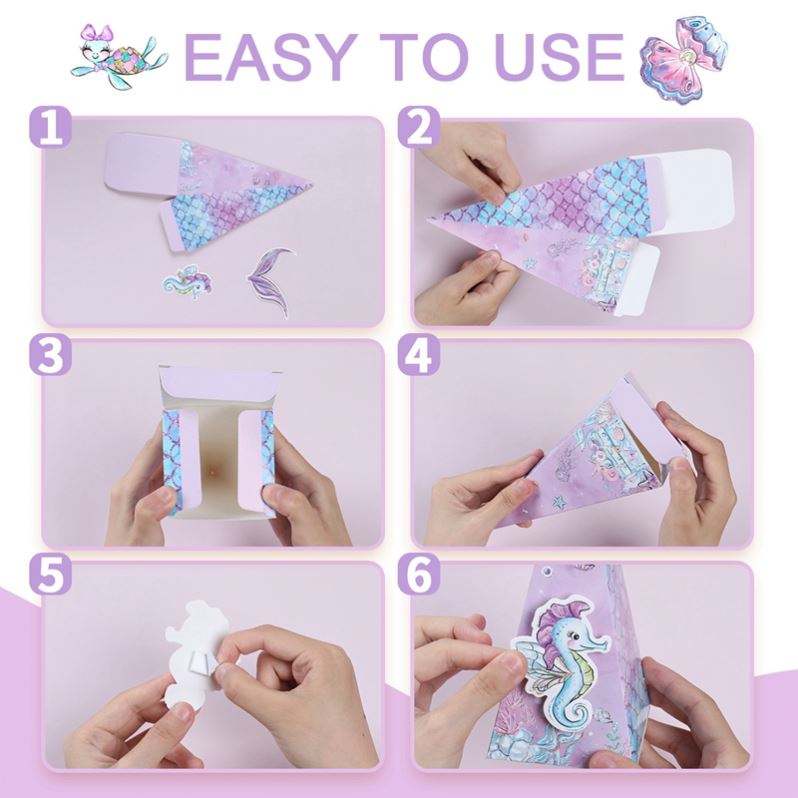 EASY TO USE

1

2

3

4

5

6