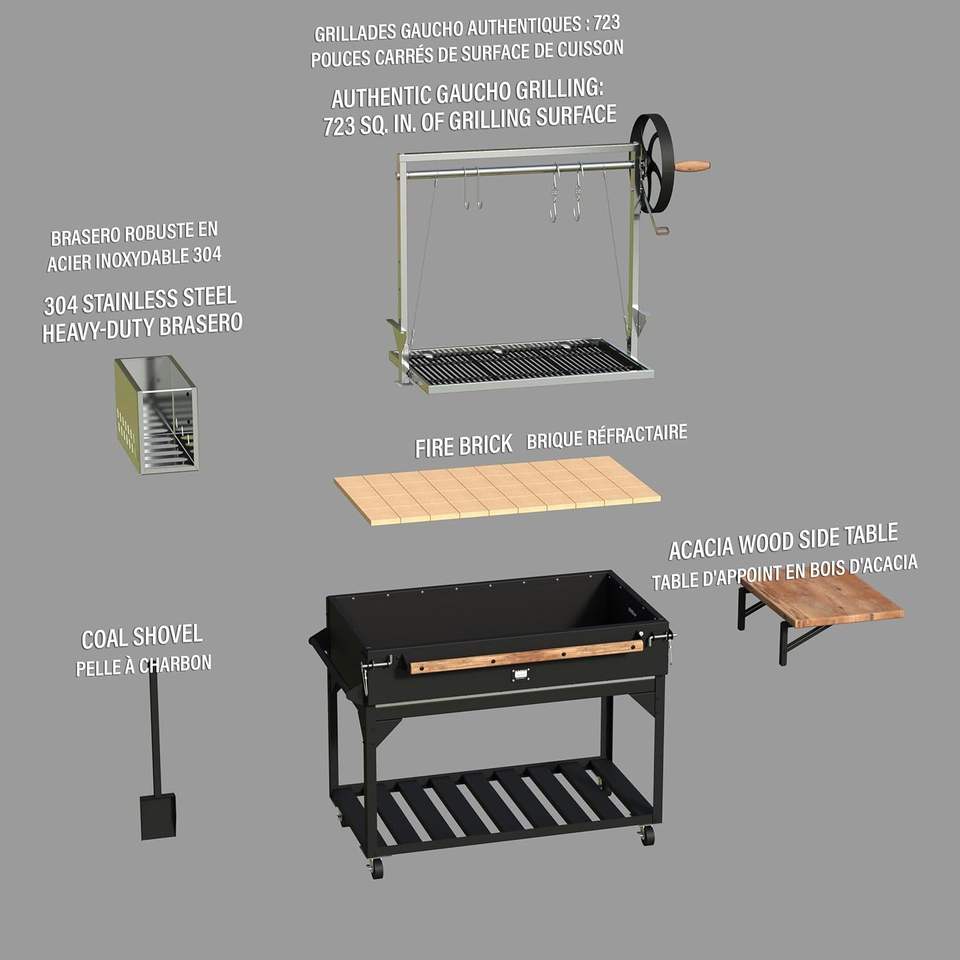 GRILLADES GAUCHO AUTHENTIQUES : 723 POUCES CARRÉS DE SURFACE DE CUISSON

AUTHENTIC GAUCHO GRILLING: 723 SQ. IN. OF GRILLING SURFACE

BRASERO ROBUSTE EN ACIER INOXYDABLE 304

304 STAINLESS STEEL HEAVY-DUTY BRASERO

FIRE BRICK BRIQUE RÉFRACTAIRE

ACACIA WOOD SIDE TABLE

TABLE D'APPOINT EN BOIS D'ACACIA

COAL SHOVEL

PELLE À CHARBON