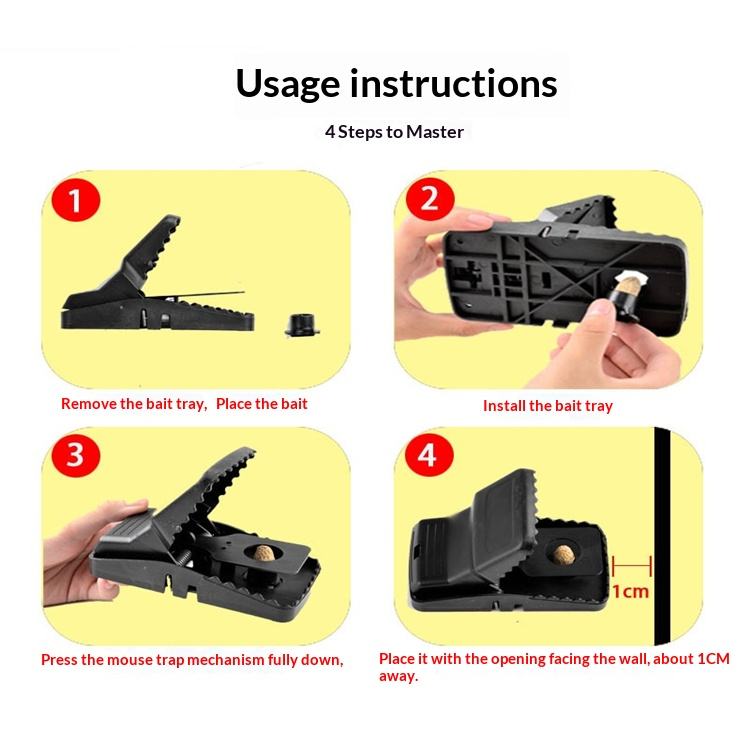 Usage instructions

4 Steps to Master

1

Remove the bait tray, Place the bait

2

Install the bait tray

3

Press the mouse trap mechanism fully down,

4

1cm

Place it with the opening facing the wall, about 1CM away.