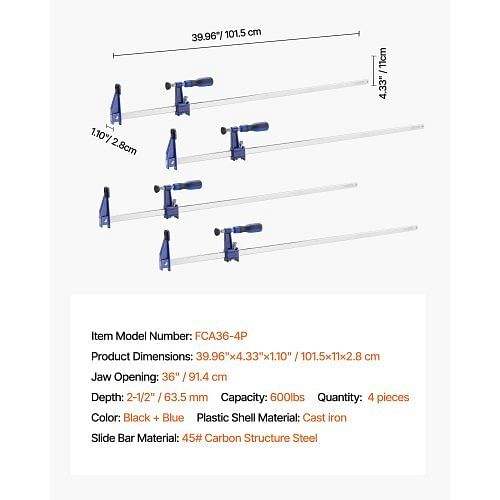 39.96"/ 101.5 cm

4.33" / 11cm

1.10"/ 2.8cm

Item Model Number: FCA36-4P

Product Dimensions: 39.96"×4.33"×1.10" / 101.5×11×2.8 cm

Jaw Opening: 36" / 91.4 cm

Depth: 2-1/2" / 63.5 mm Capacity: 600lbs Quantity: 4 pieces

Color: Black + Blue Plastic Shell Material: Cast iron

Slide Bar Material: 45# Carbon Structure Steel