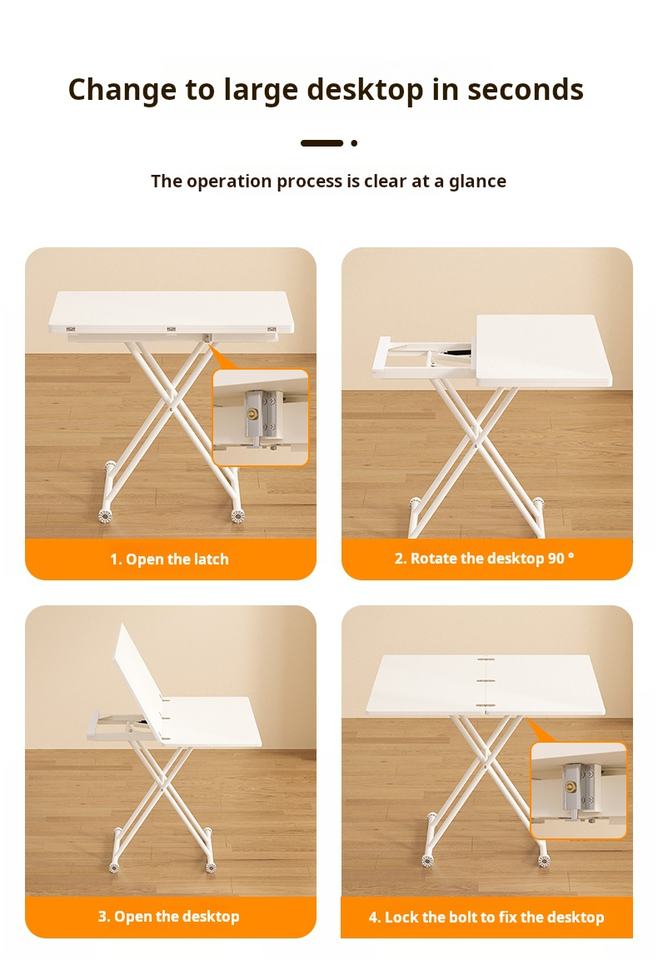 Change to large desktop in seconds

The operation process is clear at a glance

1. Open the latch

2. Rotate the desktop 90 °

3. Open the desktop

4. Lock the bolt to fix the desktop