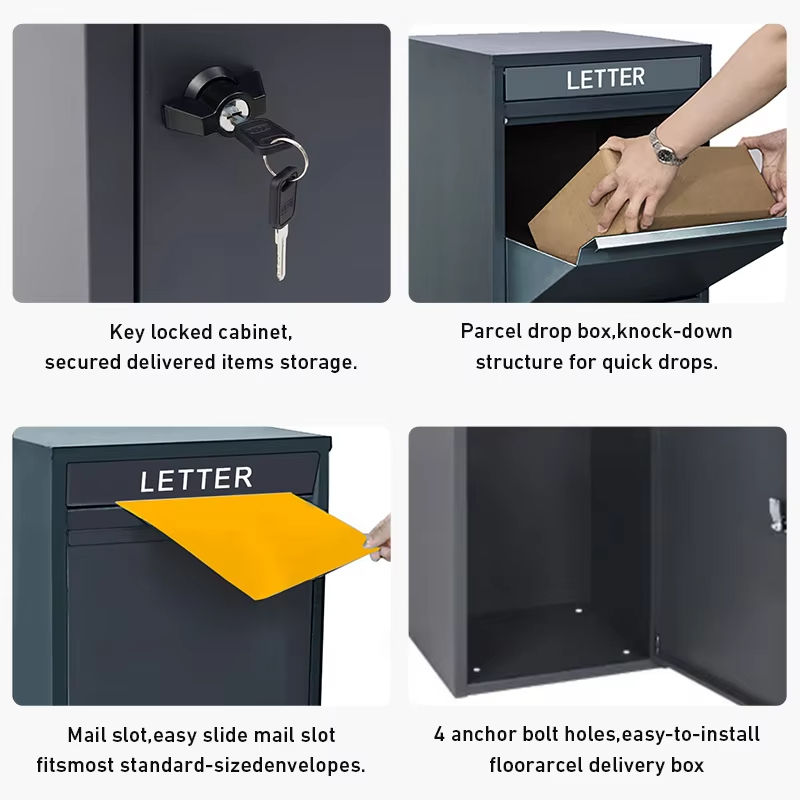 Key locked cabinet,
secured delivered items storage.

LETTER

Parcel drop box,knock-down
structure for quick drops.

LETTER

Mail slot,easy slide mail slot
fitsmost standard-sizedenvelopes.

4 anchor bolt holes,easy-to-install
floorarcel delivery box