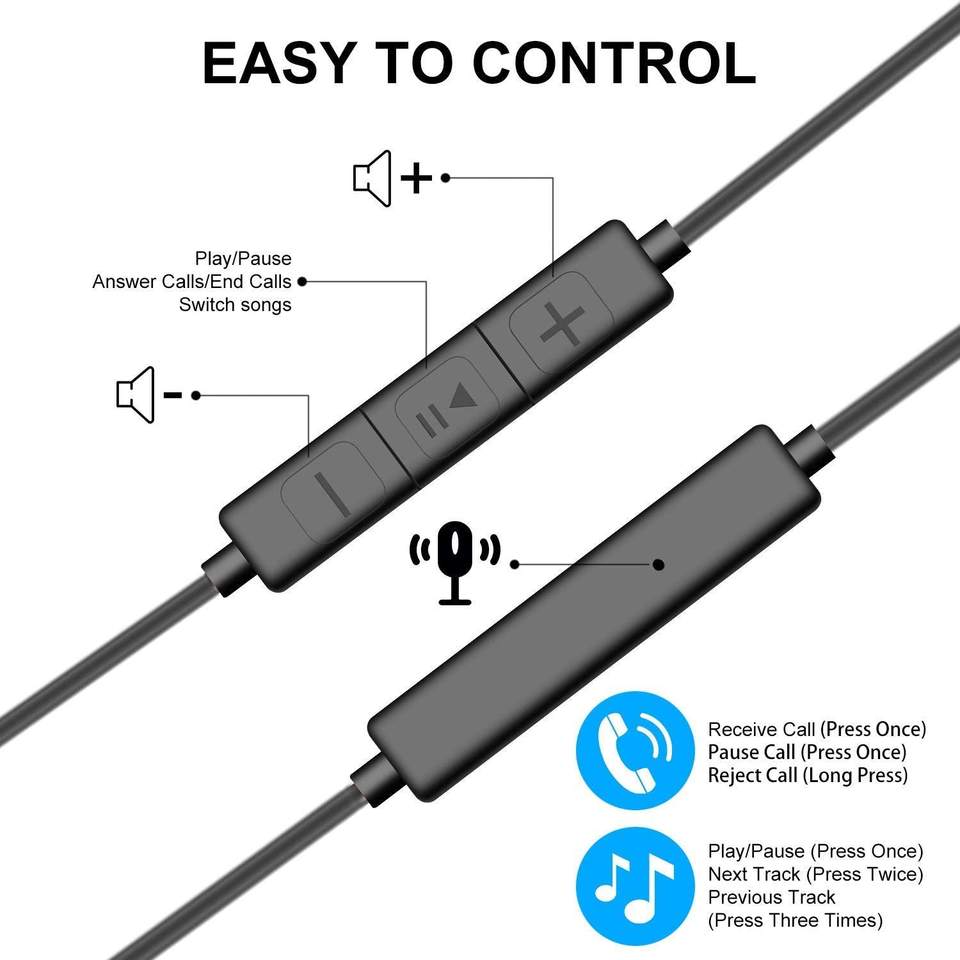 EASY TO CONTROL

+

Play/Pause
Answer Calls/End Calls
Switch songs

-

Receive Call (Press Once)
Pause Call (Press Once)
Reject Call (Long Press)

Play/Pause (Press Once)
Next Track (Press Twice)
Previous Track
(Press Three Times)