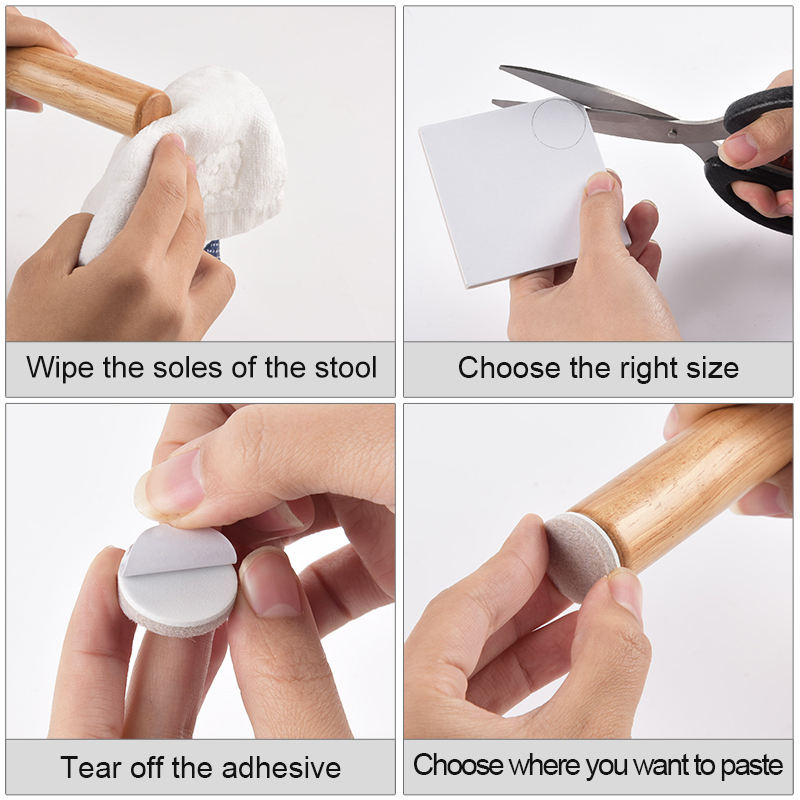 Wipe the soles of the stool

Choose the right size

Tear off the adhesive

Choose where you want to paste