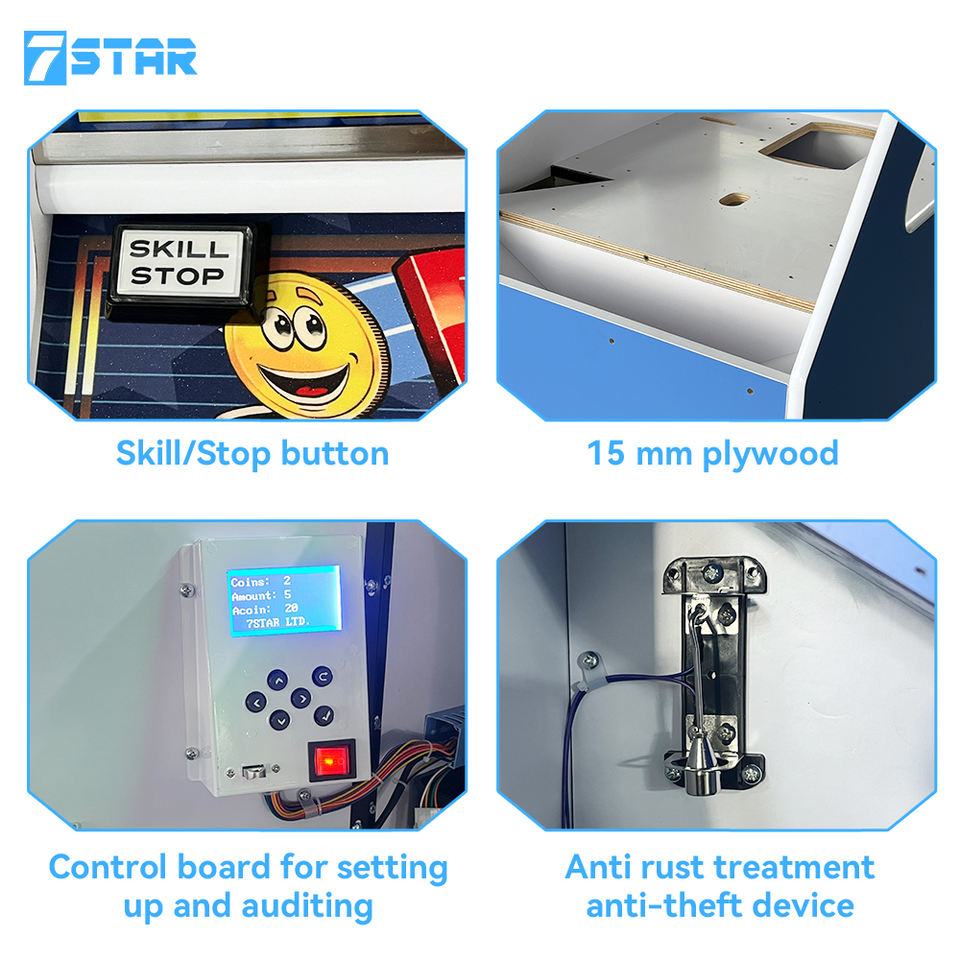 7STAR

SKILL STOP

Skill/Stop button

15 mm plywood

Coins: 2
Amount: 5
Acoin: 20
7STAR LTD.

Control board for setting up and auditing

Anti rust treatment anti-theft device