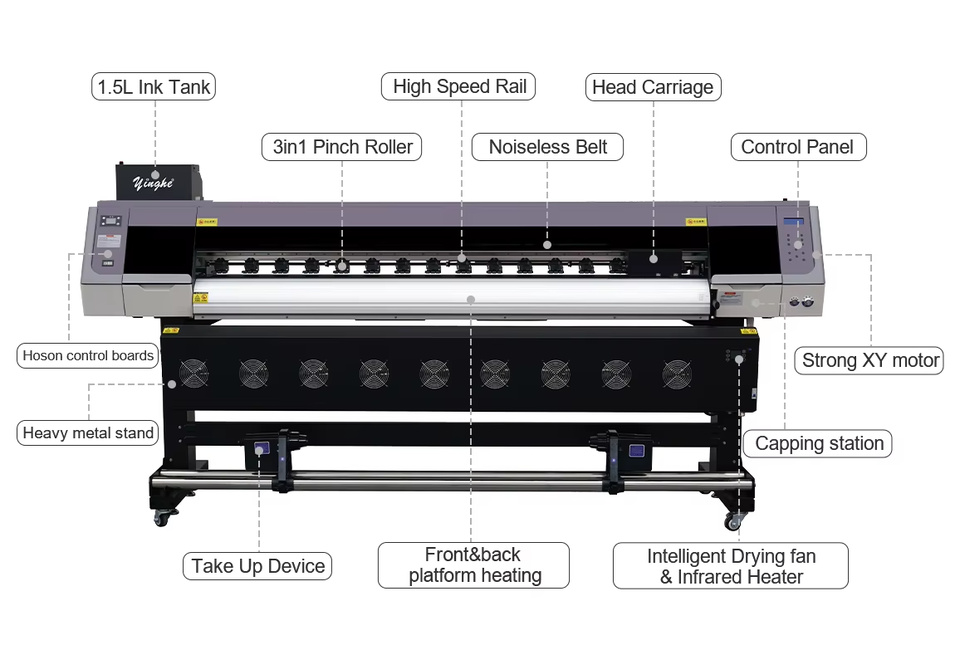 1.5L Ink Tank

High Speed Rail

Head Carriage

3in1 Pinch Roller

Noiseless Belt

Control Panel

Yinghe

Hoson control boards

Strong XY motor

Heavy metal stand

Capping station

Take Up Device

Front&back platform heating

Intelligent Drying fan & Infrared Heater