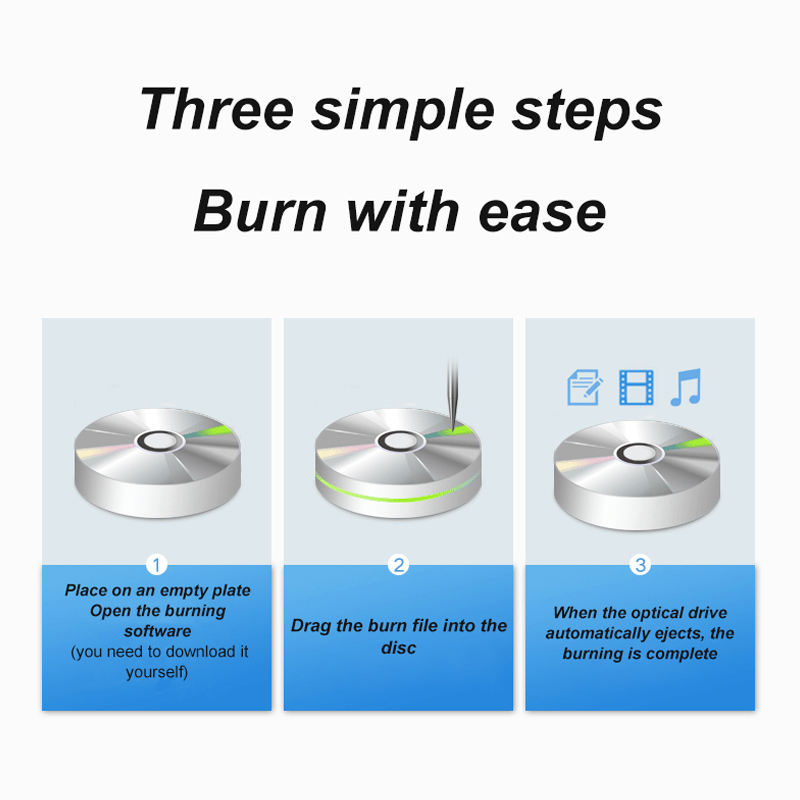 Three simple steps

Burn with ease

1

Place on an empty plate
Open the burning software
(you need to download it yourself)

2

Drag the burn file into the disc

3

When the optical drive automatically ejects, the burning is complete