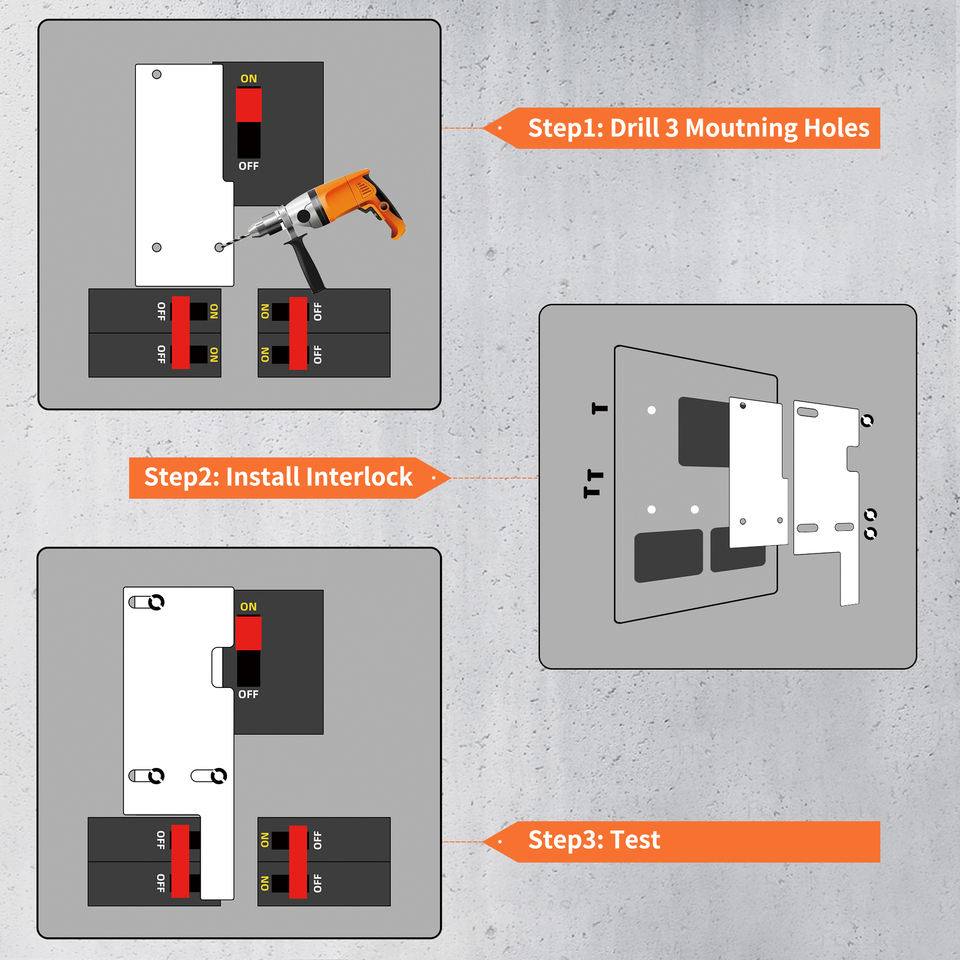 ON
OFF

Step1: Drill 3 Moutning Holes

OFF ON
OFF ON
ON OFF
ON OFF

Step2: Install Interlock

ON
OFF

OFF
OFF
ON OFF
ON OFF

Step3: Test