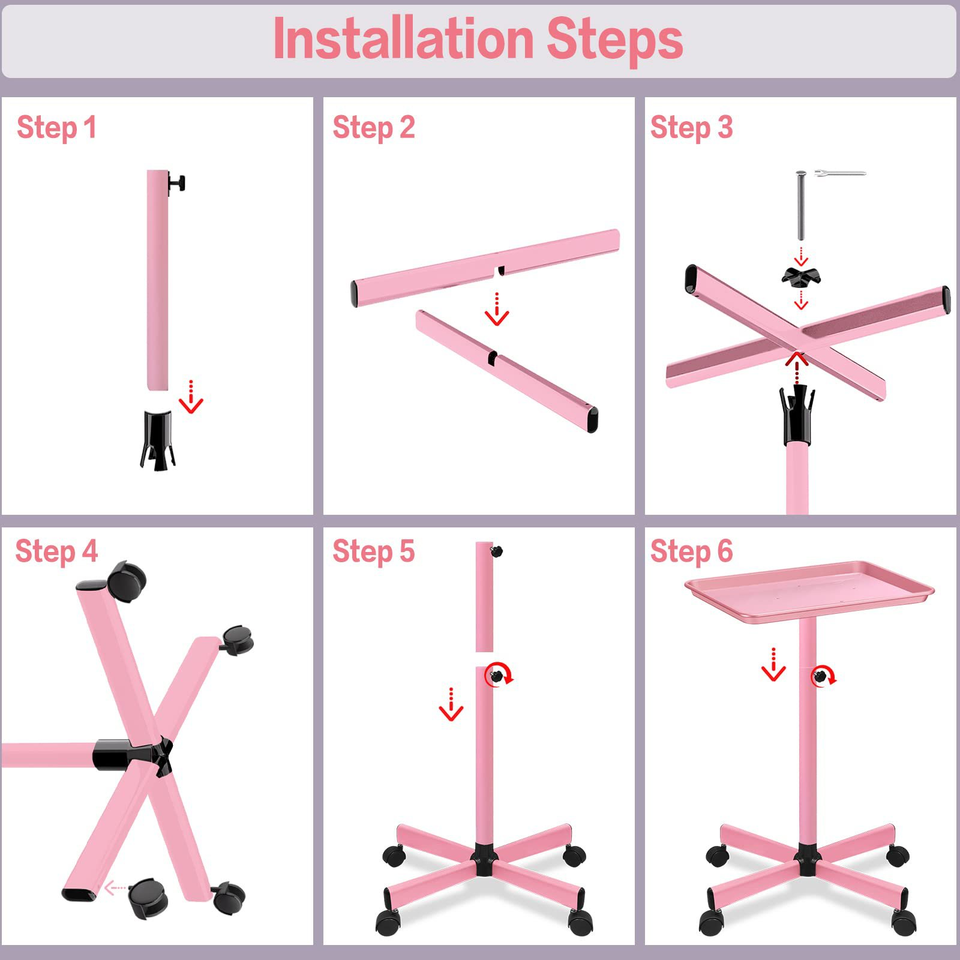 Installation Steps

Step 1

Step 2

Step 3

Step 4

Step 5

Step 6