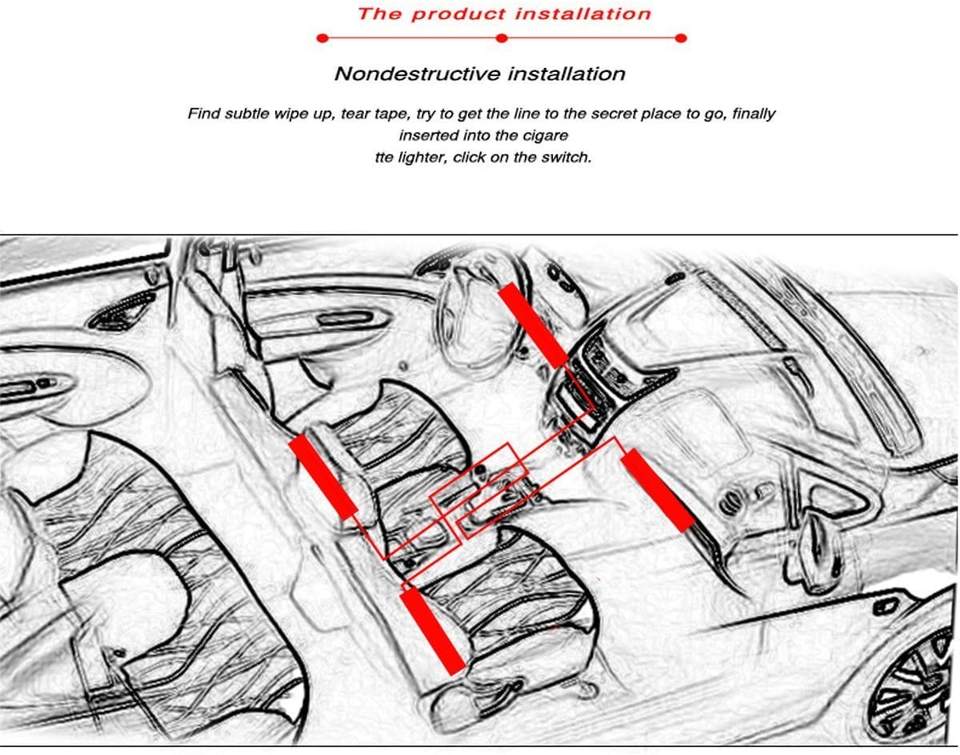 The product installation

Nondestructive installation

Find subtle wipe up, tear tape, try to get the line to the secret place to go, finally inserted into the cigare tte lighter, click on the switch.