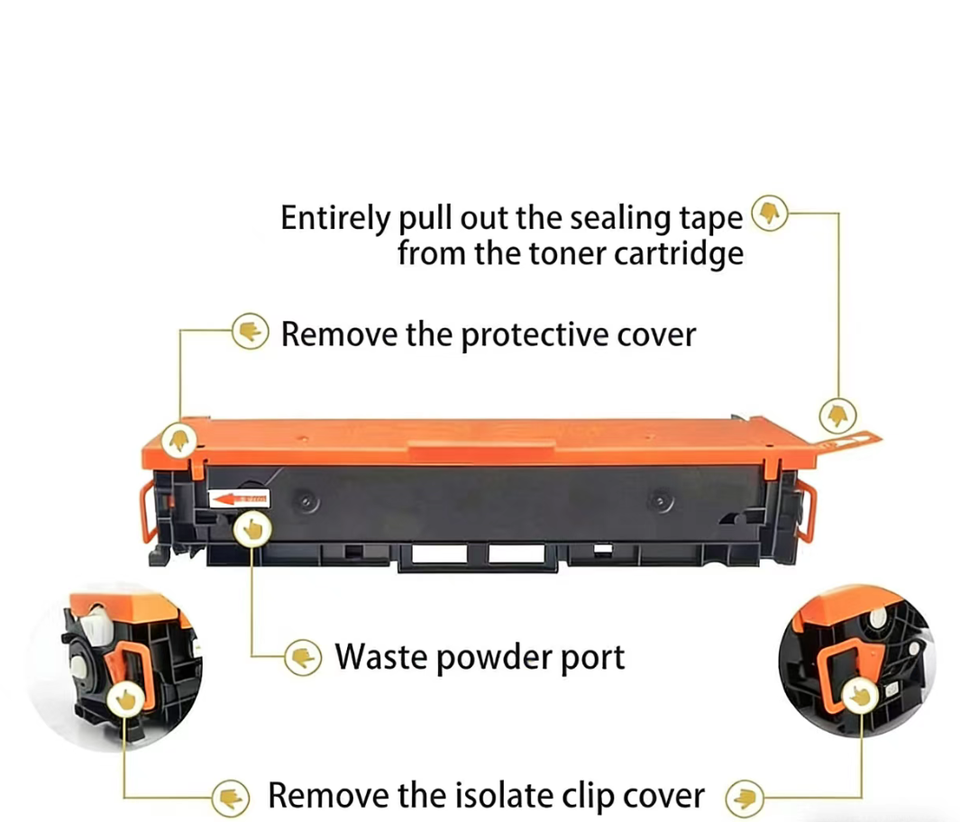 Entirely pull out the sealing tape
from the toner cartridge

Remove the protective cover

Waste powder port

Remove the isolate clip cover