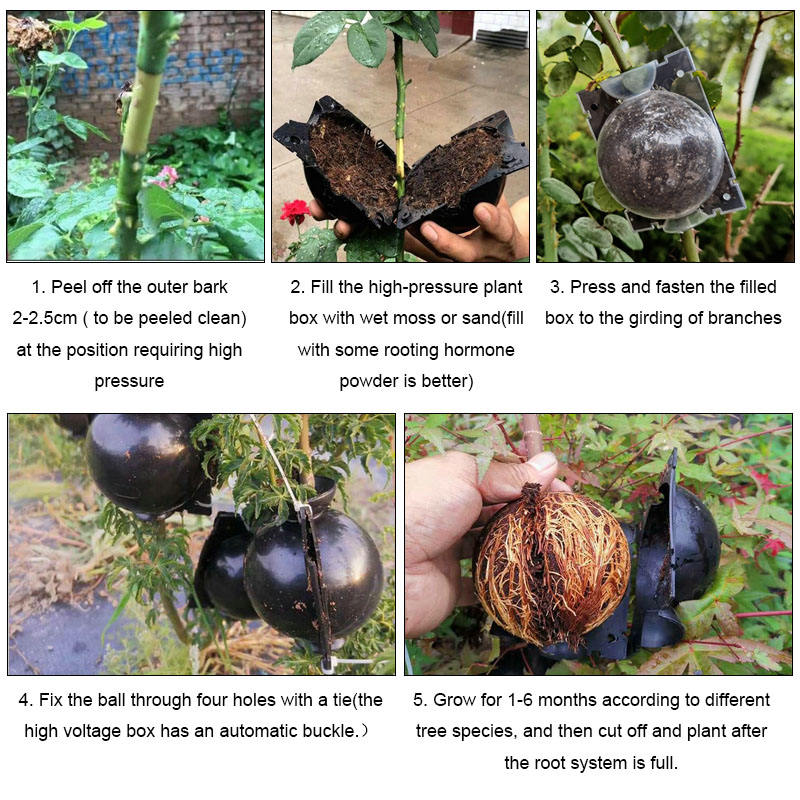 1. Peel off the outer bark 2-2.5cm ( to be peeled clean) at the position requiring high pressure

2. Fill the high-pressure plant box with wet moss or sand(fill with some rooting hormone powder is better)

3. Press and fasten the filled box to the girding of branches

4. Fix the ball through four holes with a tie(the high voltage box has an automatic buckle.)

5. Grow for 1-6 months according to different tree species, and then cut off and plant after the root system is full.