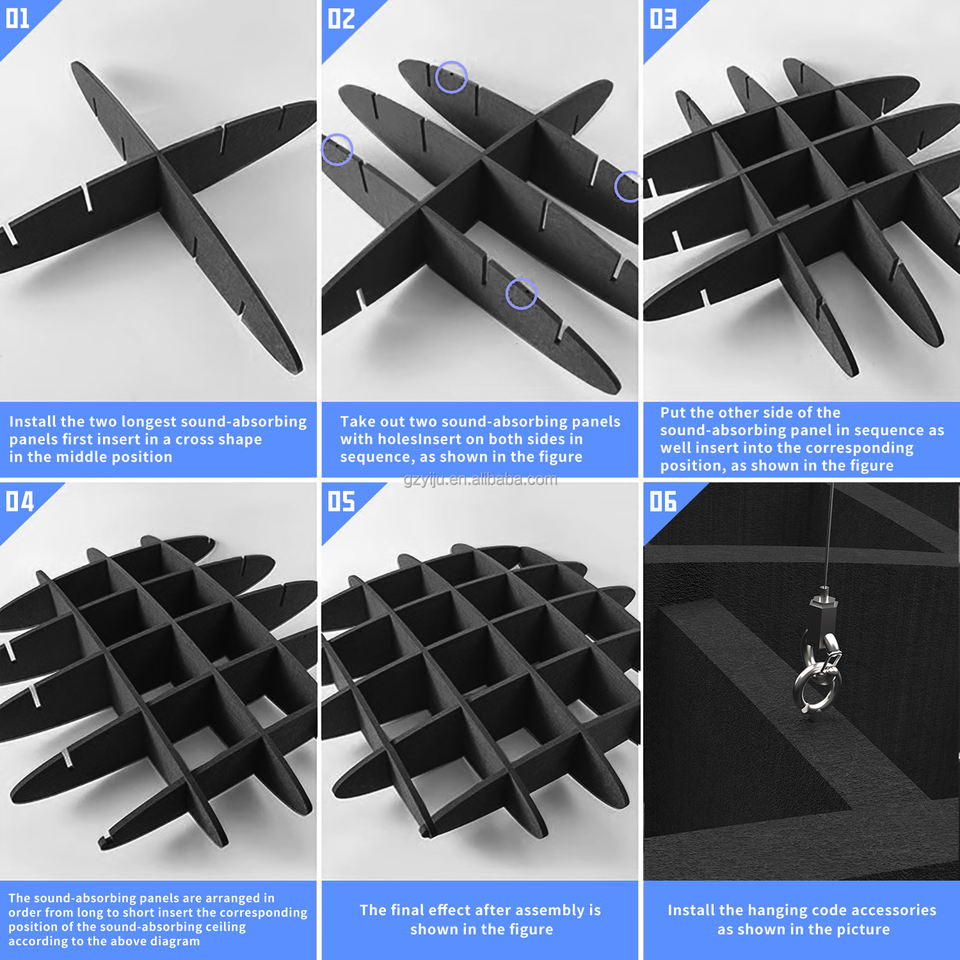 01

Install the two longest sound-absorbing panels first insert in a cross shape in the middle position

02

Take out two sound-absorbing panels with holesInsert on both sides in sequence, as shown in the figure

03

Put the other side of the sound-absorbing panel in sequence as well insert into the corresponding position, as shown in the figure

gzyiju.en.alibaba.com

04

The sound-absorbing panels are arranged in order from long to short insert the corresponding position of the sound-absorbing ceiling according to the above diagram

05

The final effect after assembly is shown in the figure

06

Install the hanging code accessories as shown in the picture