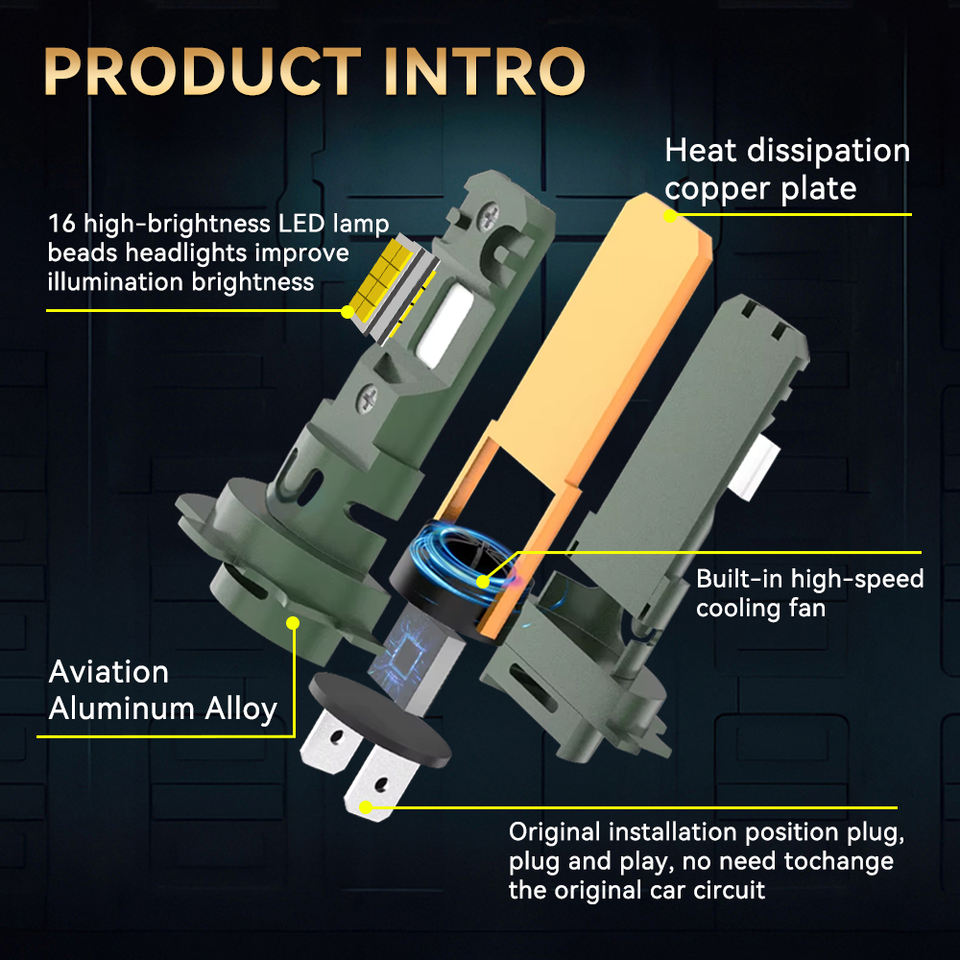 PRODUCT INTRO

Heat dissipation copper plate

16 high-brightness LED lamp beads headlights improve illumination brightness

Built-in high-speed cooling fan

Aviation Aluminum Alloy

Original installation position plug, plug and play, no need tochange the original car circuit