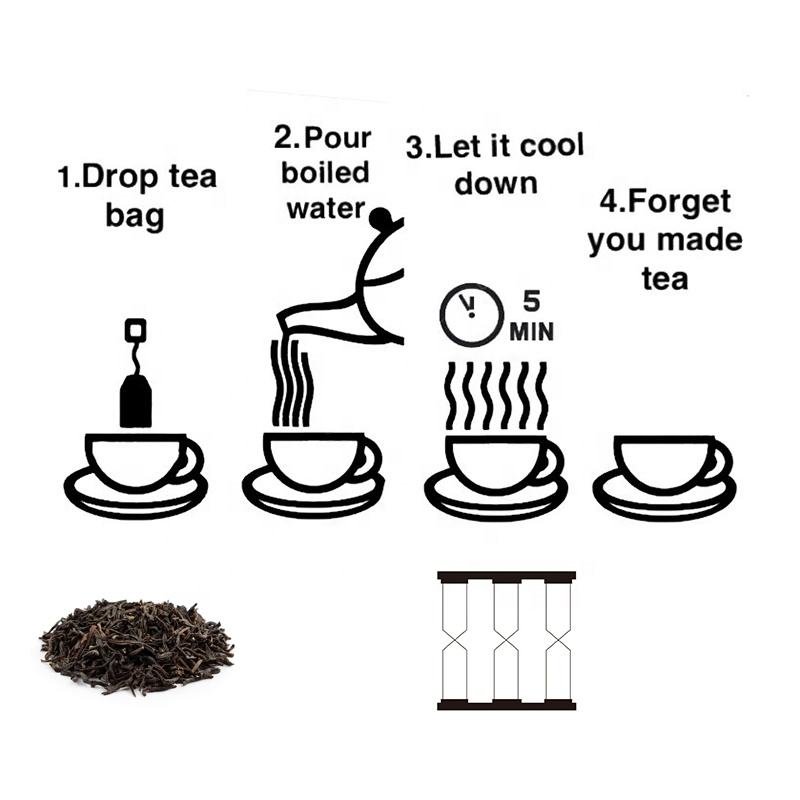 1.Drop tea bag

2.Pour boiled water

3.Let it cool down

5 MIN

4.Forget you made tea