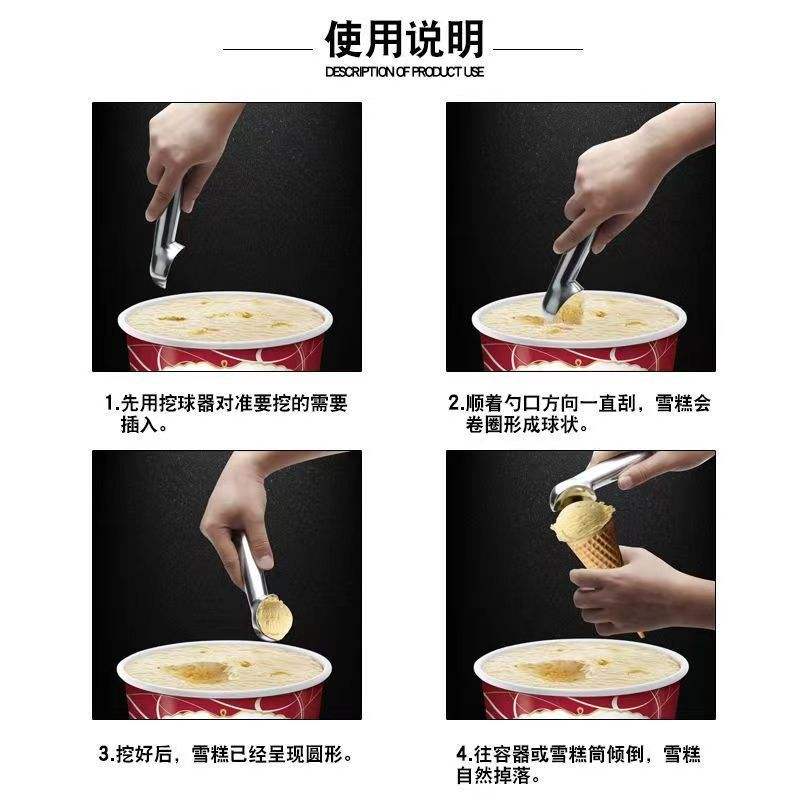 使用说明
DESCRIPTION OF PRODUCT USE

1.先用挖球器对准要挖的需要插入。

2.顺着勺口方向一直刮，雪糕会卷圈形成球状。

3.挖好后，雪糕已经呈现圆形。

4.往容器或雪糕筒倾倒，雪糕自然掉落。