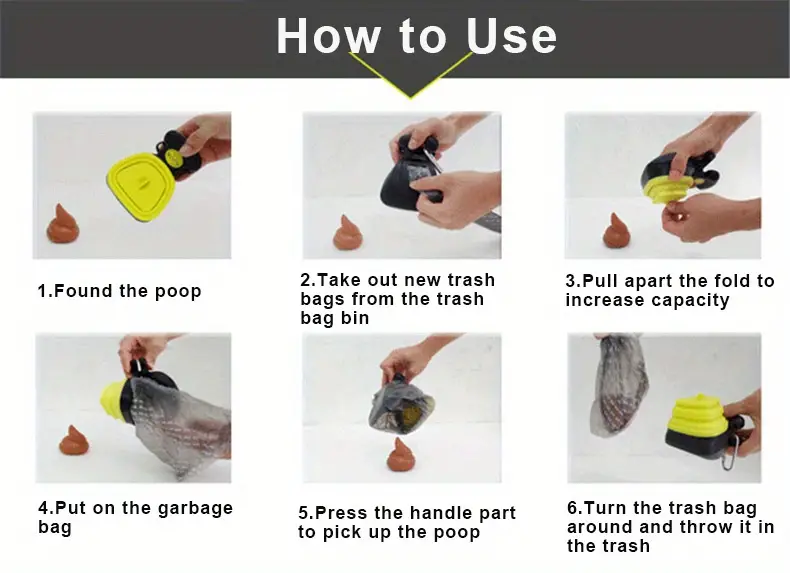 How to Use

1.Found the poop

2.Take out new trash bags from the trash bag bin

3.Pull apart the fold to increase capacity

4.Put on the garbage bag

5.Press the handle part to pick up the poop

6.Turn the trash bag around and throw it in the trash