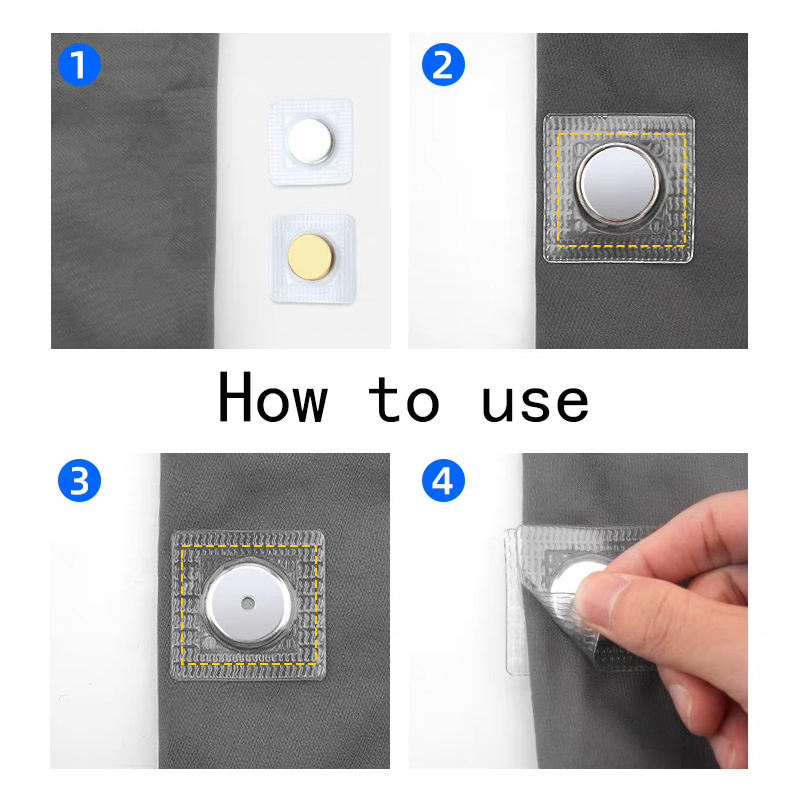 1

2

How to use

3

4