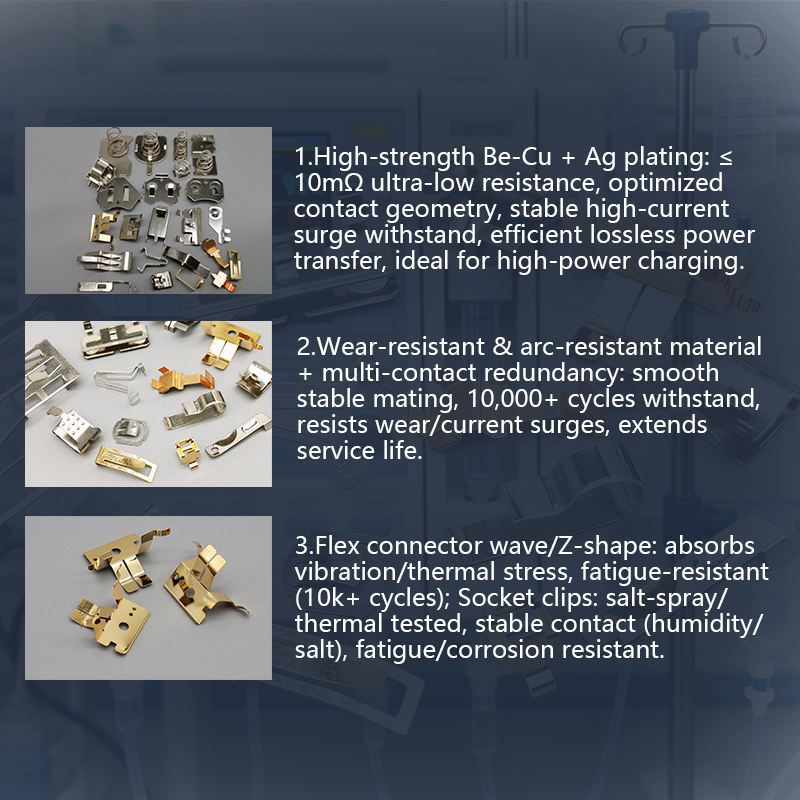 1.High-strength Be-Cu + Ag plating: ≤ 10mΩ ultra-low resistance, optimized contact geometry, stable high-current surge withstand, efficient lossless power transfer, ideal for high-power charging.

2.Wear-resistant & arc-resistant material + multi-contact redundancy: smooth stable mating, 10,000+ cycles withstand, resists wear/current surges, extends service life.

3.Flex connector wave/Z-shape: absorbs vibration/thermal stress, fatigue-resistant (10k+ cycles); Socket clips: salt-spray/ thermal tested, stable contact (humidity/ salt), fatigue/corrosion resistant.