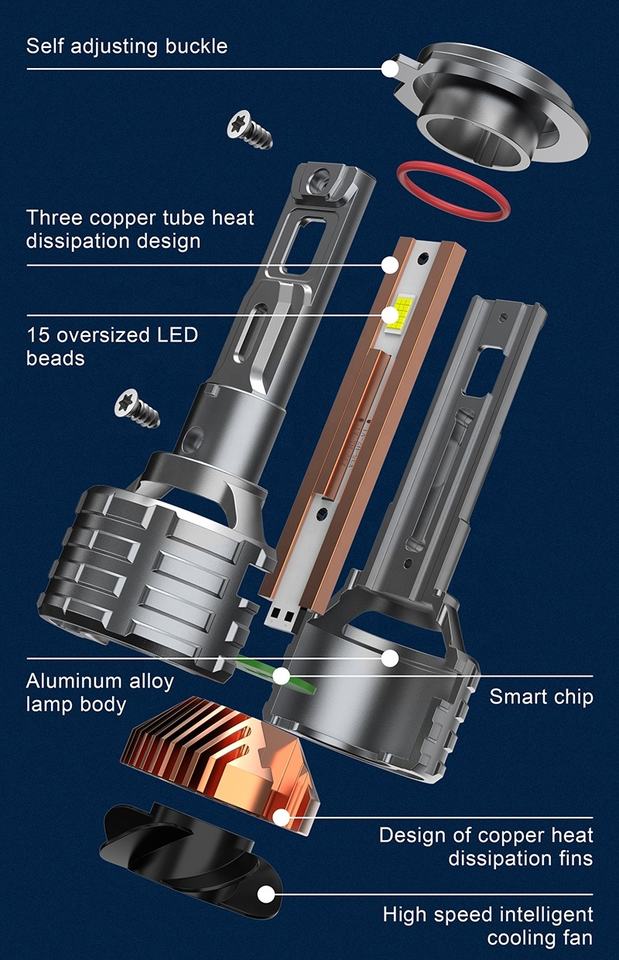 Self adjusting buckle

Three copper tube heat dissipation design

15 oversized LED beads

Aluminum alloy lamp body

Smart chip

Design of copper heat dissipation fins

High speed intelligent cooling fan