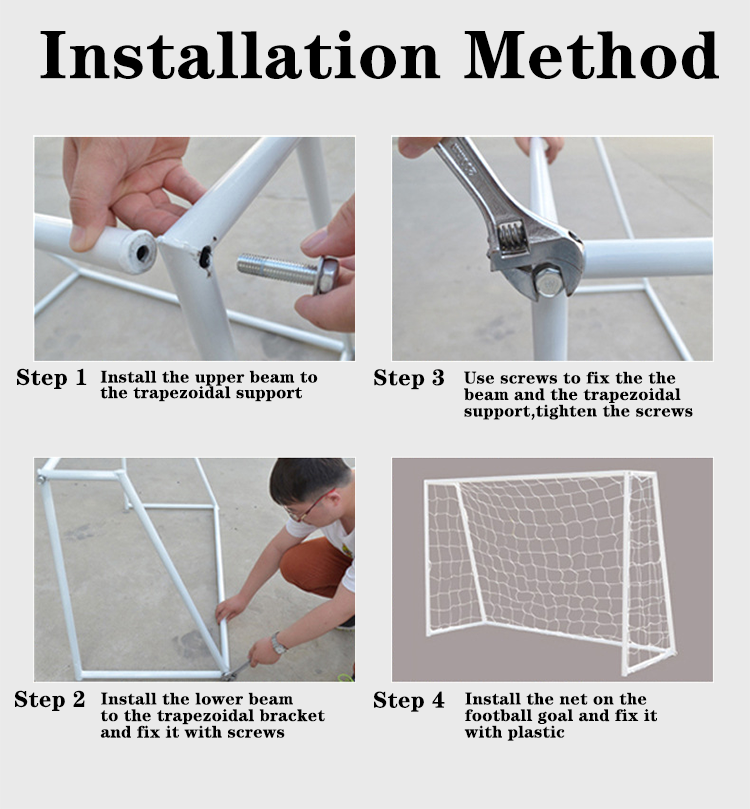 Installation Method

Step 1 Install the upper beam to the trapezoidal support

Step 3 Use screws to fix the the beam and the trapezoidal support,tighten the screws

Step 2 Install the lower beam to the trapezoidal bracket and fix it with screws

Step 4 Install the net on the football goal and fix it with plastic