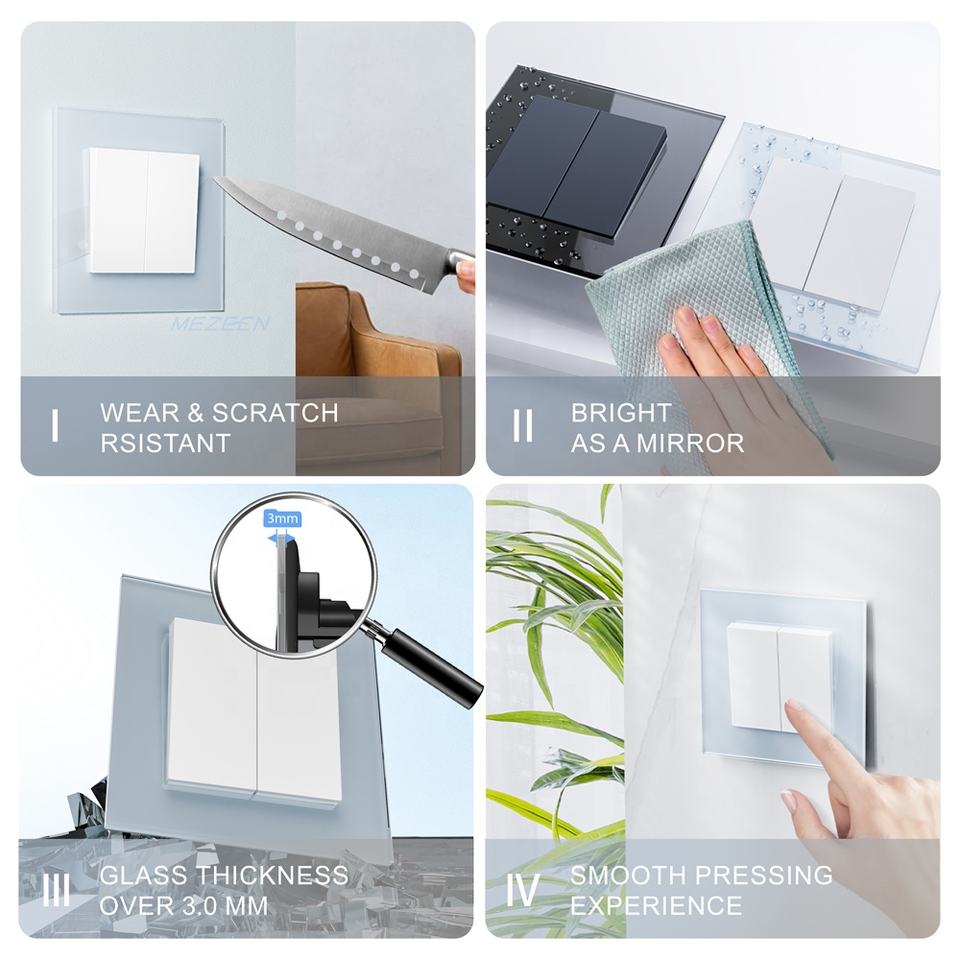 MEZEEN

I WEAR & SCRATCH RSISTANT

II BRIGHT AS A MIRROR

3mm

III GLASS THICKNESS OVER 3.0 MM

IV SMOOTH PRESSING EXPERIENCE