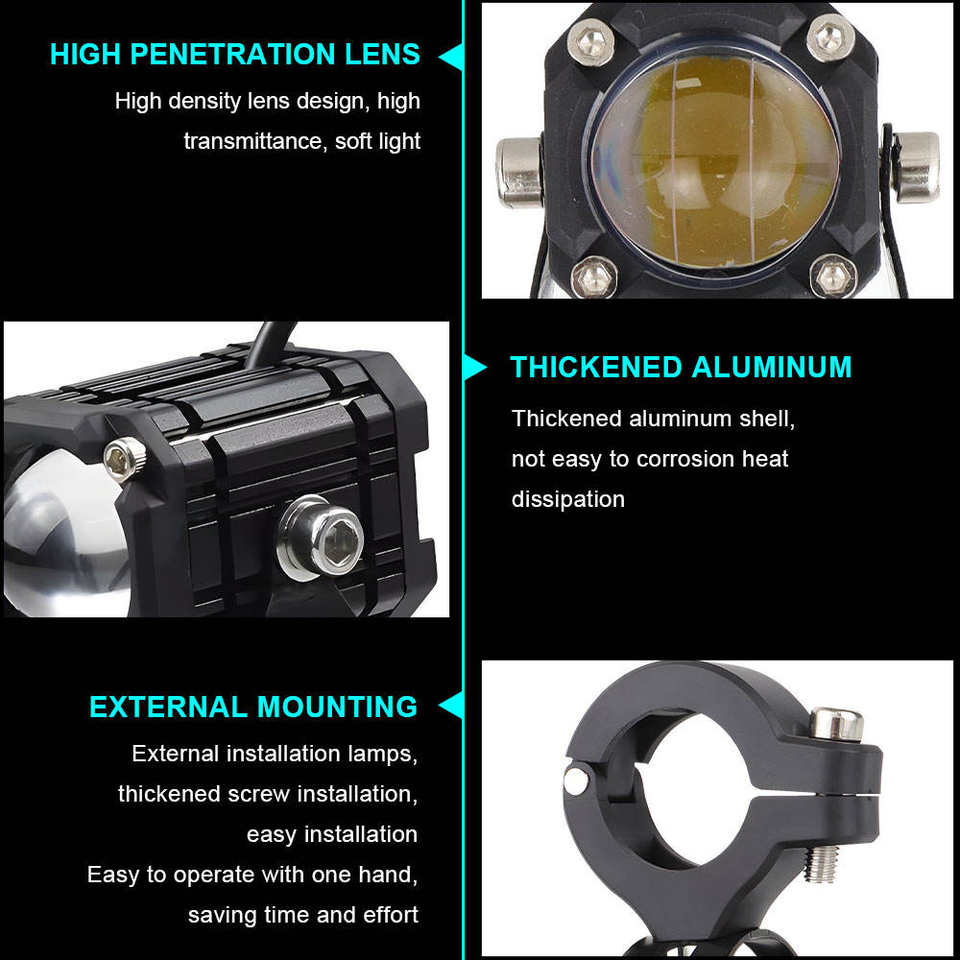 HIGH PENETRATION LENS

High density lens design, high transmittance, soft light

THICKENED ALUMINUM

Thickened aluminum shell, not easy to corrosion heat dissipation

EXTERNAL MOUNTING

External installation lamps, thickened screw installation, easy installation

Easy to operate with one hand, saving time and effort