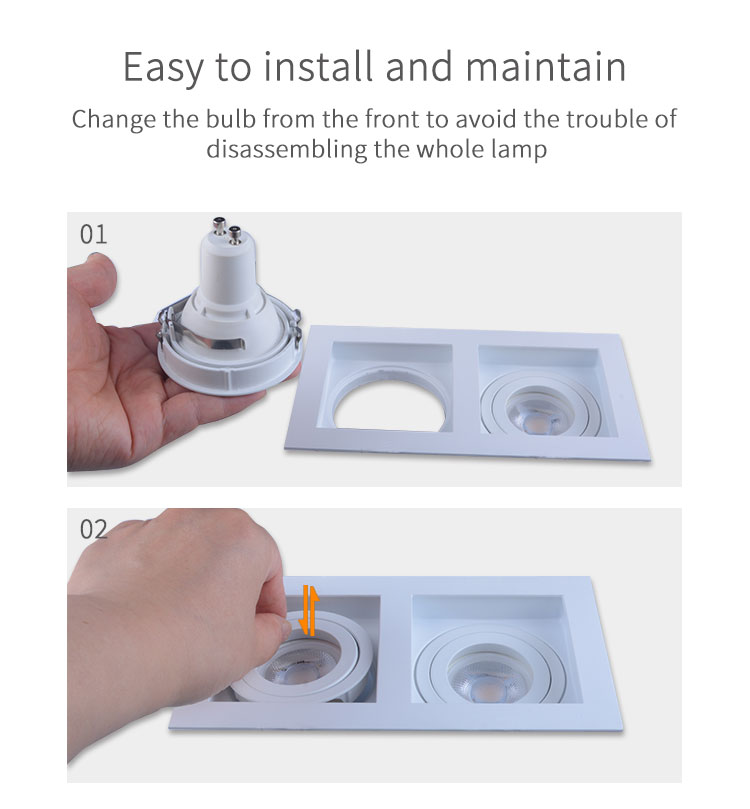 Easy to install and maintain

Change the bulb from the front to avoid the trouble of disassembling the whole lamp

01

02