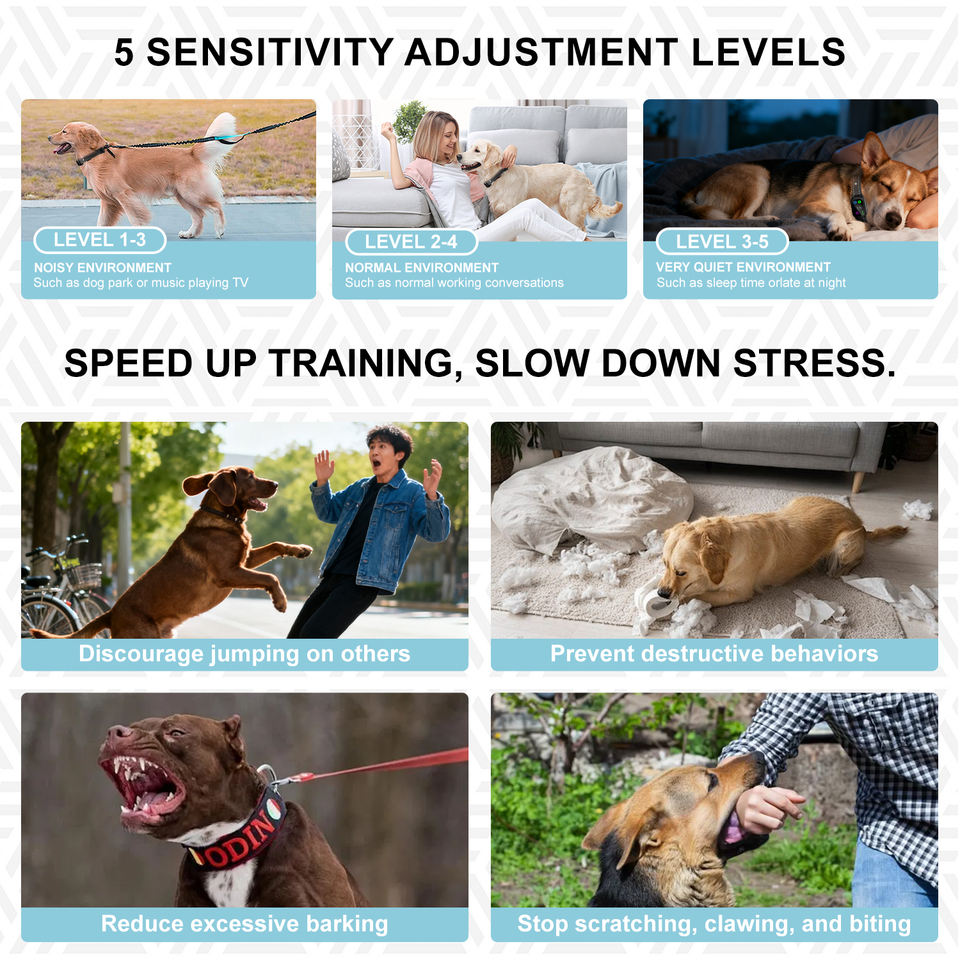 5 SENSITIVITY ADJUSTMENT LEVELS

LEVEL 1-3
NOISY ENVIRONMENT
Such as dog park or music playing TV

LEVEL 2-4
NORMAL ENVIRONMENT
Such as normal working conversations

LEVEL 3-5
VERY QUIET ENVIRONMENT
Such as sleep time orlate at night

SPEED UP TRAINING, SLOW DOWN STRESS.

Discourage jumping on others

Prevent destructive behaviors

ODIN

Reduce excessive barking

Stop scratching, clawing, and biting