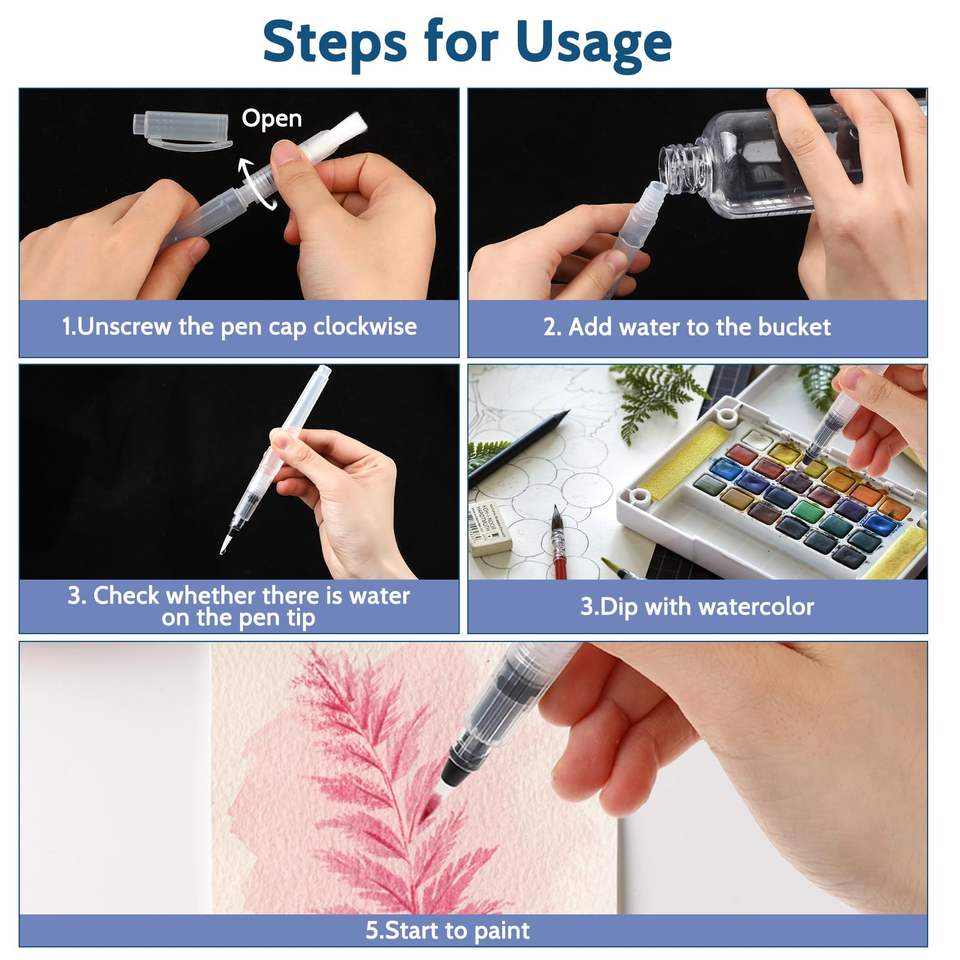 Steps for Usage

Open

1.Unscrew the pen cap clockwise

2. Add water to the bucket

3. Check whether there is water on the pen tip

3.Dip with watercolor

5.Start to paint