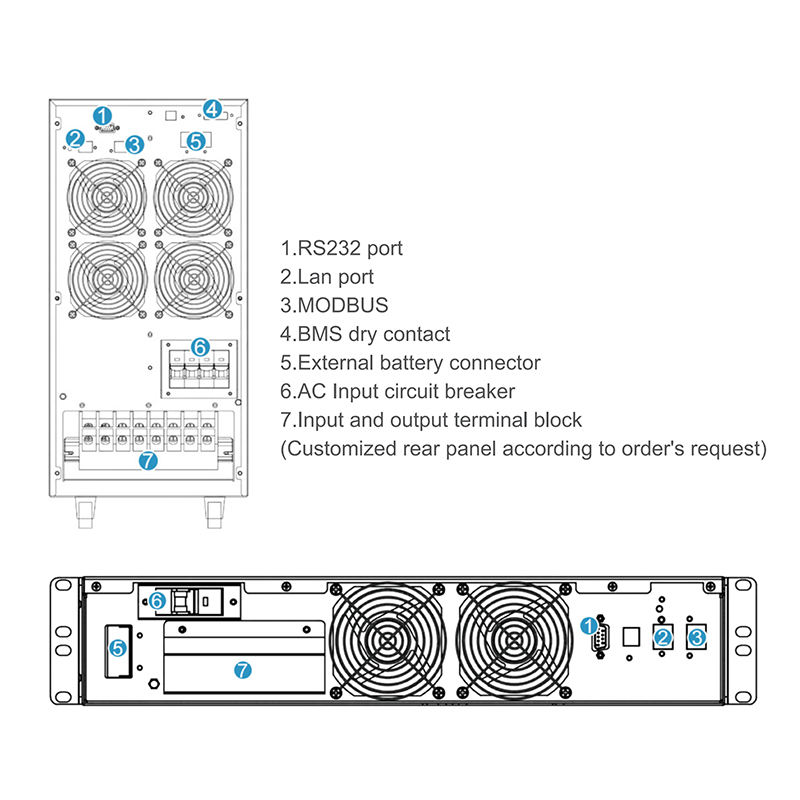 1
4
2
3
5
6
7

1.RS232 port
2.Lan port
3.MODBUS
4.BMS dry contact
5.External battery connector
6.AC Input circuit breaker
7.Input and output terminal block
(Customized rear panel according to order's request)

6
5
7
1
2
3