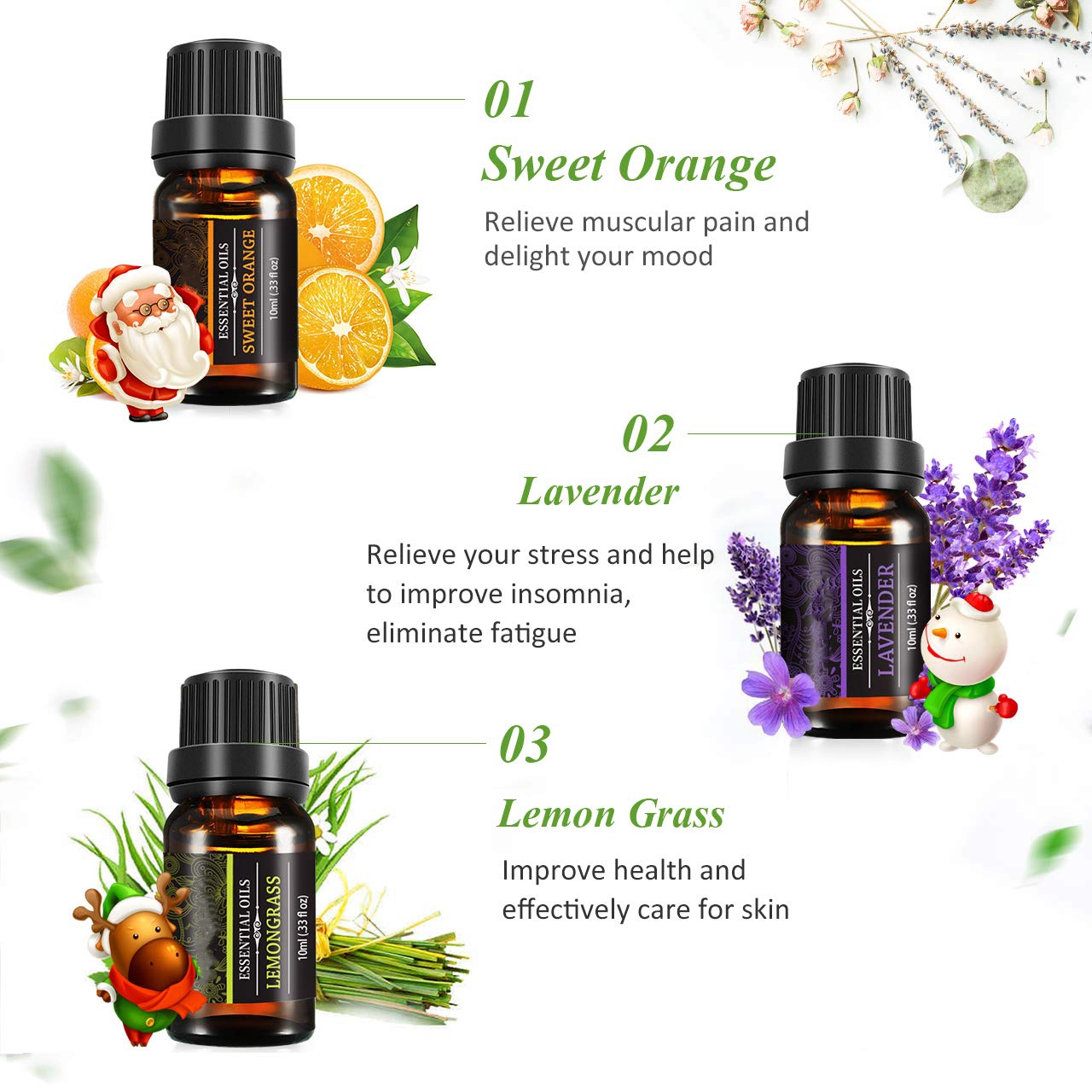 ESSENTIAL OILS
SWEET ORANGE
10ml (.33 fl oz)

01
Sweet Orange
Relieve muscular pain and delight your mood

02
Lavender
Relieve your stress and help to improve insomnia, eliminate fatigue

ESSENTIAL OILS
LAVENDER
10ml (.33 fl oz)

ESSENTIAL OILS
LEMONGRASS
10ml (.33 fl oz)

03
Lemon Grass
Improve health and effectively care for skin