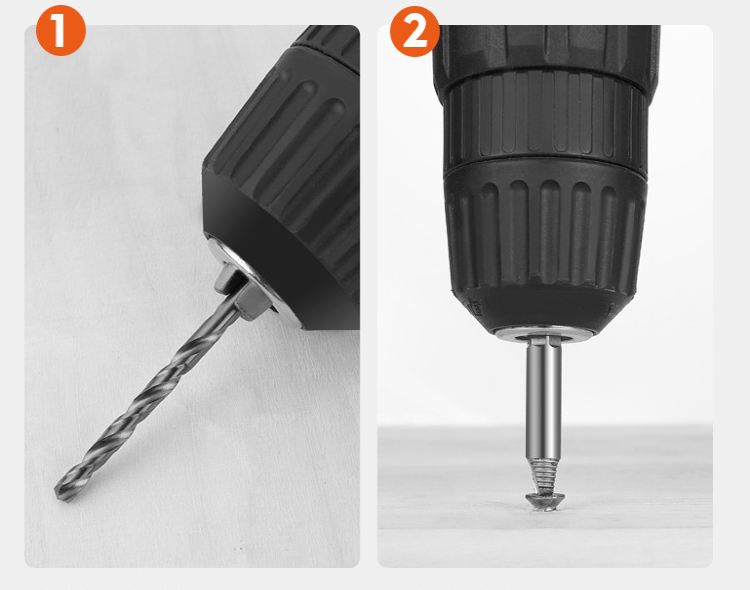 1

2