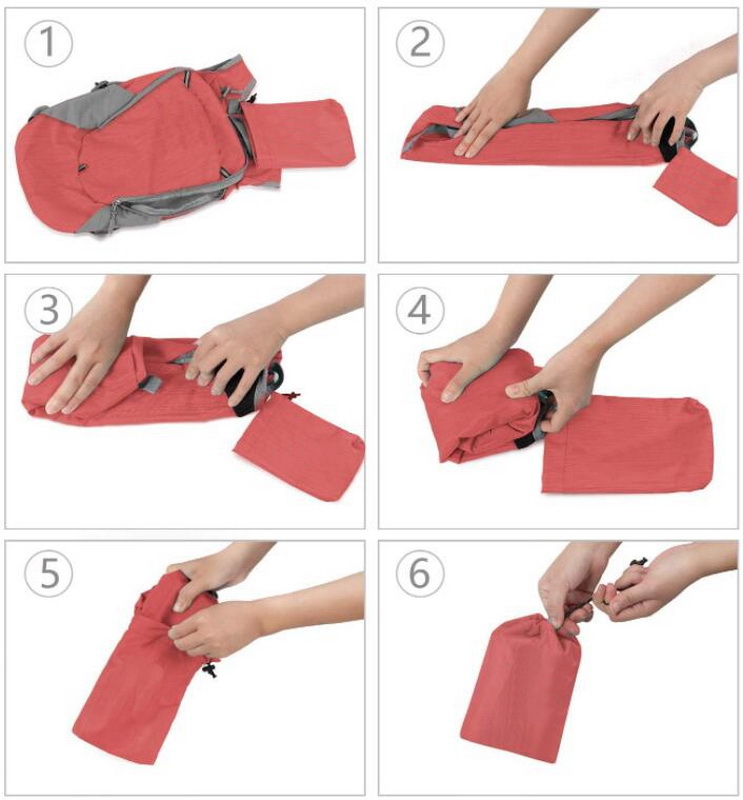 1

2

3

4

5

6