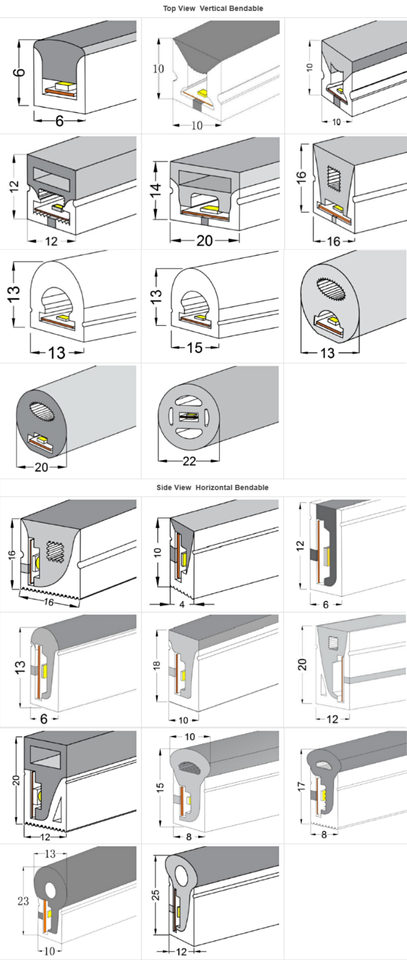 Top View Vertical Bendable

6
6

10
10

10
10

12
12

14
20

16
16

13
13

13
15

13

20

22

Side View Horizontal Bendable

16
16

10
4

12
6

13
6

18
10

20
12

20
12

10
15
8

17
8

13
23
10

25
12