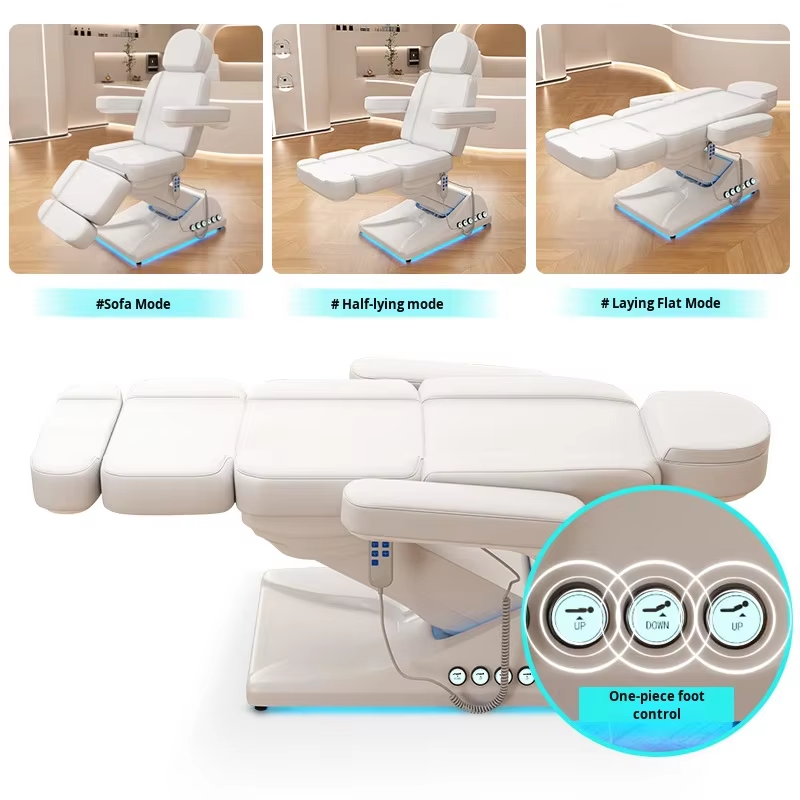 #Sofa Mode

# Half-lying mode

# Laying Flat Mode

UP

DOWN

UP

One-piece foot control