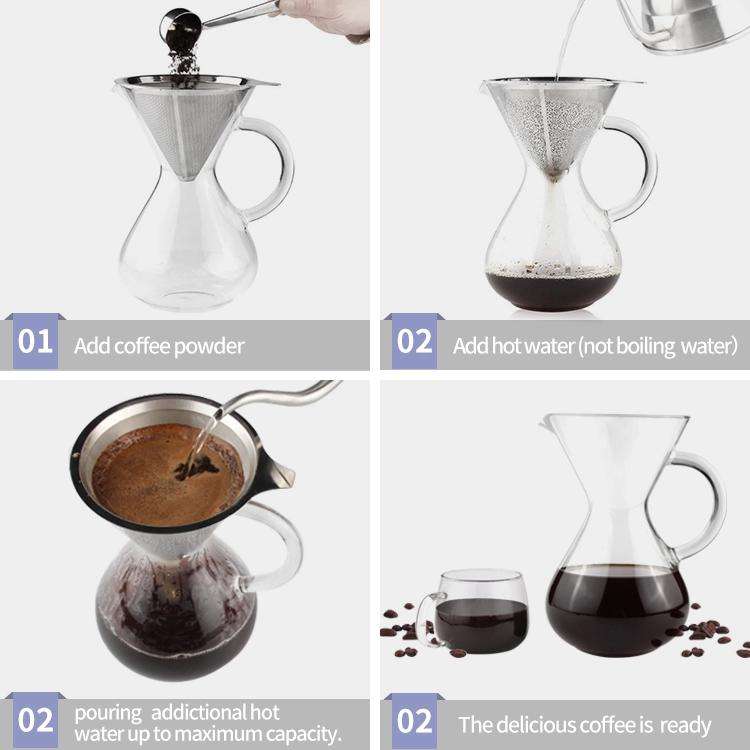 01 Add coffee powder

02 Add hot water (not boiling water)

02 pouring addictional hot water up to maximum capacity.

02 The delicious coffee is ready