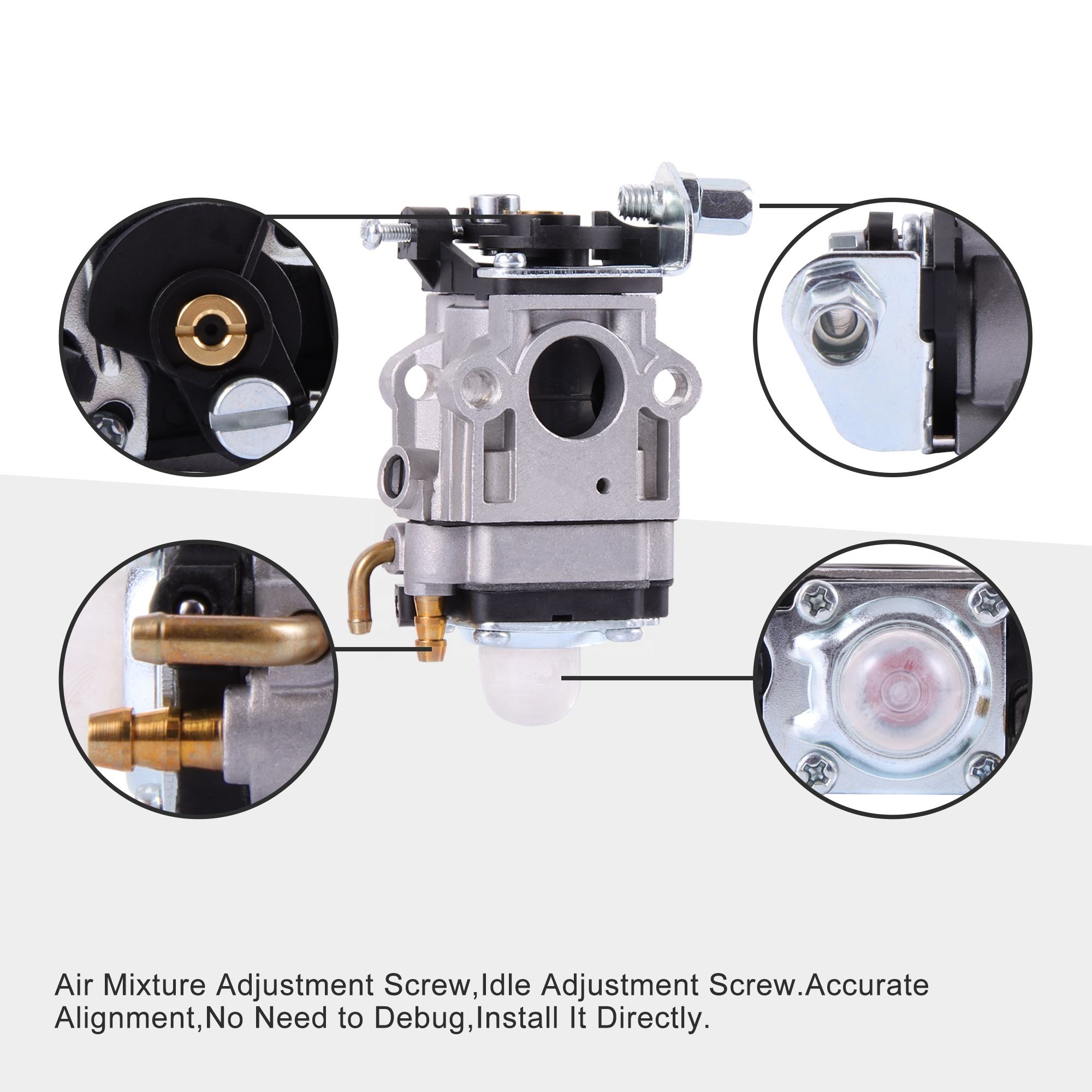 Air Mixture Adjustment Screw,Idle Adjustment Screw.Accurate Alignment,No Need to Debug,Install It Directly.