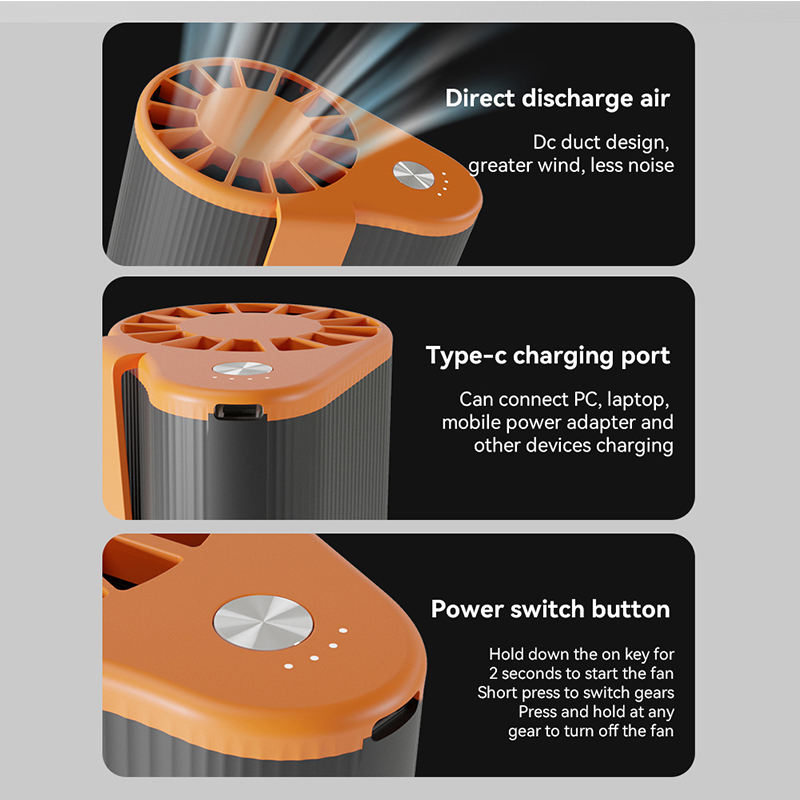 Direct discharge air

Dc duct design, greater wind, less noise

Type-c charging port

Can connect PC, laptop, mobile power adapter and other devices charging

Power switch button

Hold down the on key for 2 seconds to start the fan
Short press to switch gears
Press and hold at any gear to turn off the fan