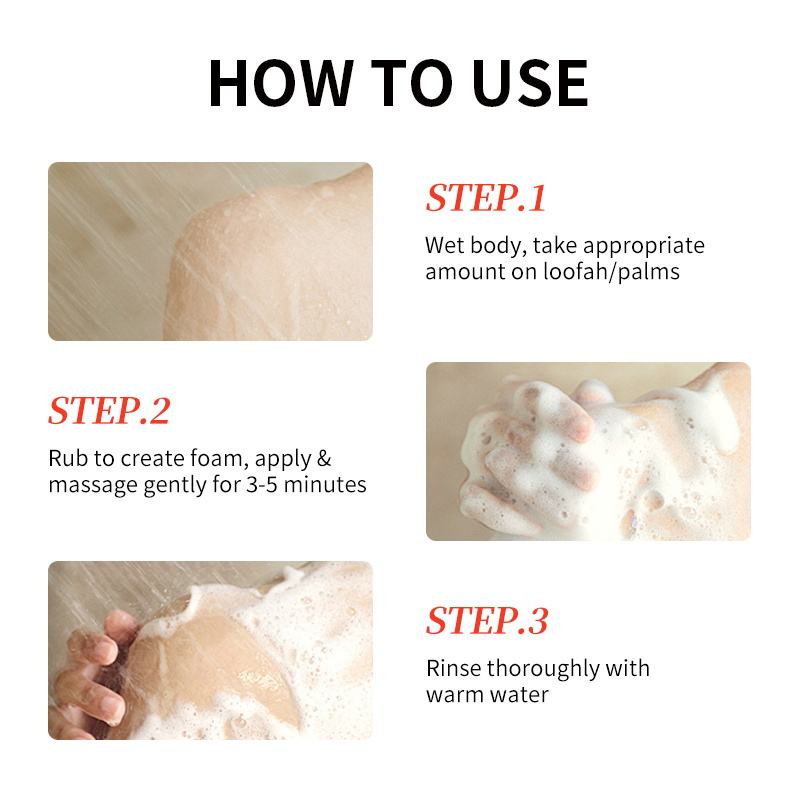 HOW TO USE

STEP.1

Wet body, take appropriate amount on loofah/palms

STEP.2

Rub to create foam, apply & massage gently for 3-5 minutes

STEP.3

Rinse thoroughly with warm water