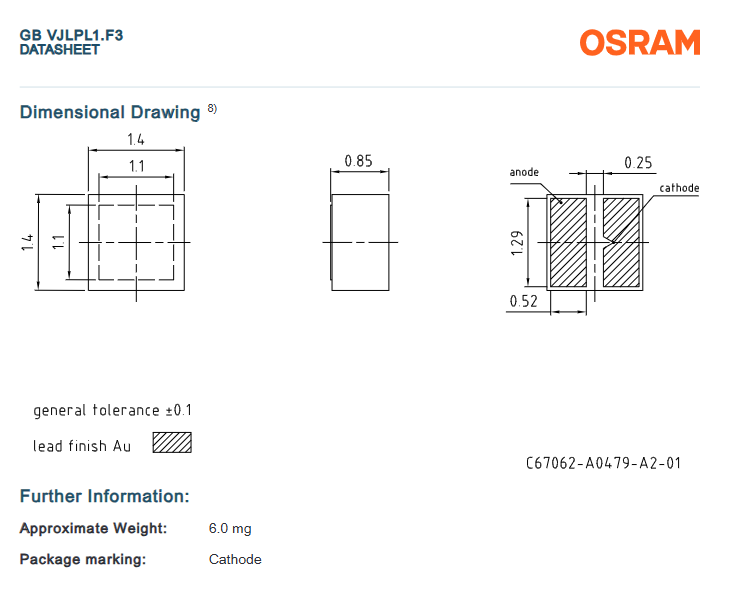 GB VJLPL1.F3
DATASHEET

OSRAM

Dimensional Drawing $^{8)}$

1.4

1.1

1.4

1.1

0.85

anode

0.25

cathode

1.29

0.52

general tolerance ±0.1

lead finish Au

C67062-A0479-A2-01

Further Information:

Approximate Weight: 6.0 mg

Package marking: Cathode