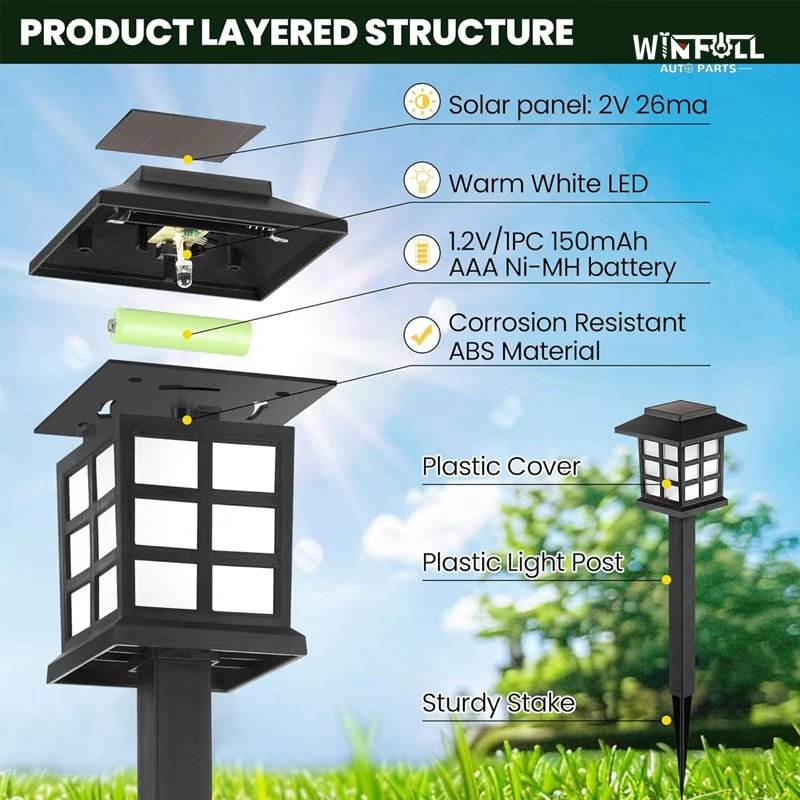 PRODUCT LAYERED STRUCTURE

WINFULL
AUTO PARTS

Solar panel: 2V 26ma

Warm White LED

1.2V/1PC 150mAh
AAA Ni-MH battery

Corrosion Resistant
ABS Material

Plastic Cover

Plastic Light Post

Sturdy Stake