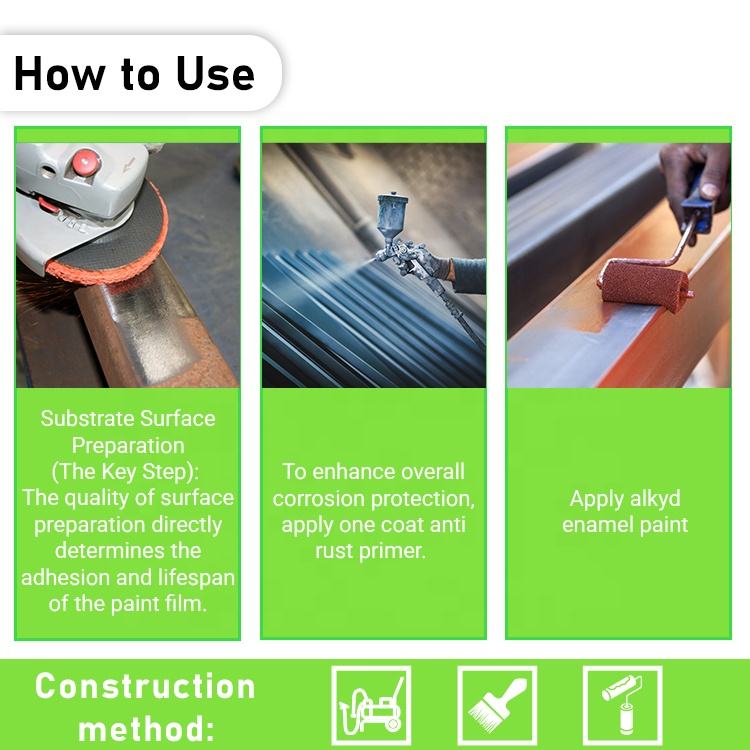 How to Use

Substrate Surface Preparation (The Key Step): The quality of surface preparation directly determines the adhesion and lifespan of the paint film.

To enhance overall corrosion protection, apply one coat anti rust primer.

Apply alkyd enamel paint

Construction method: