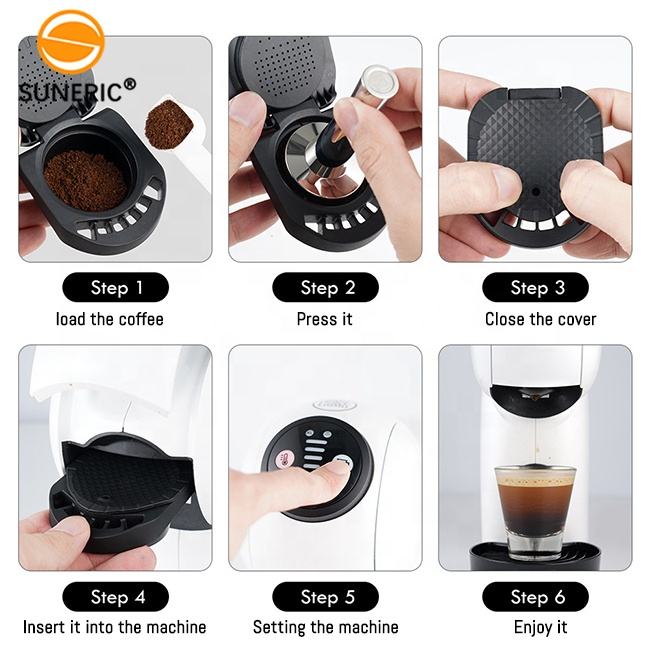 SUNERIC®

Step 1
load the coffee

Step 2
Press it

Step 3
Close the cover

Step 4
Insert it into the machine

Step 5
Setting the machine

Step 6
Enjoy it