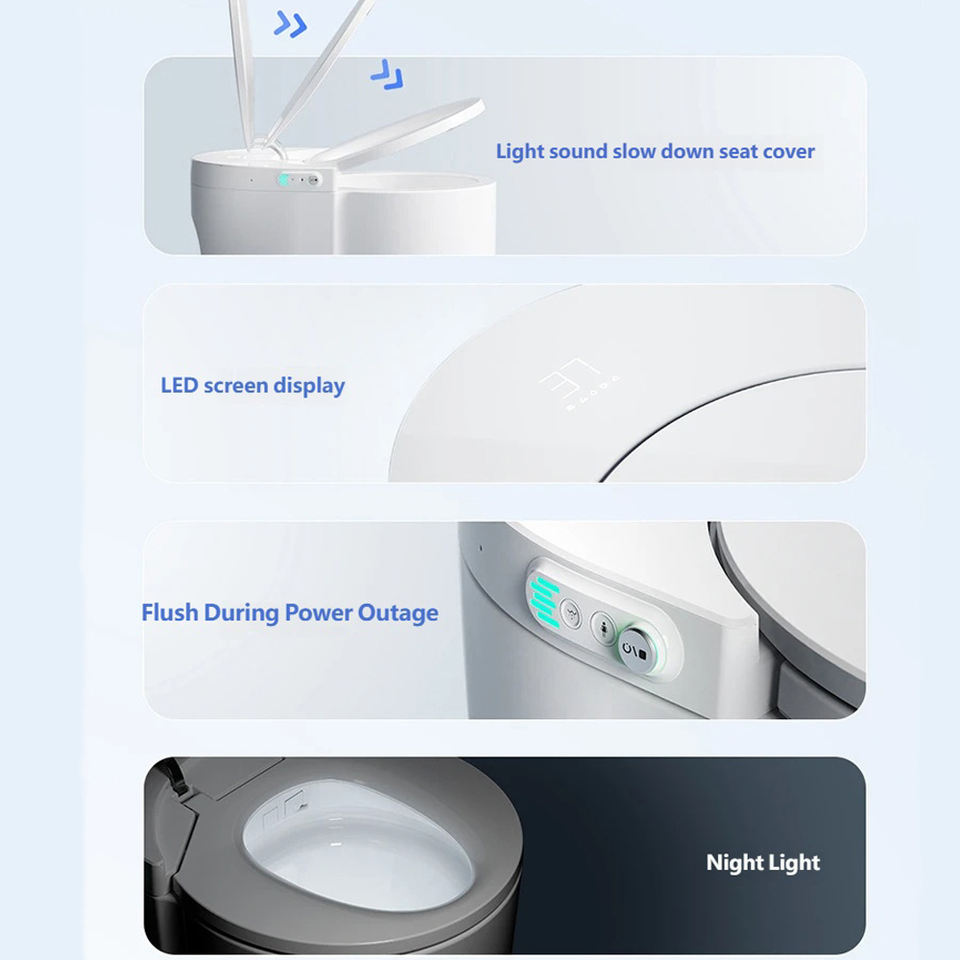 Light sound slow down seat cover

LED screen display

Flush During Power Outage

Night Light