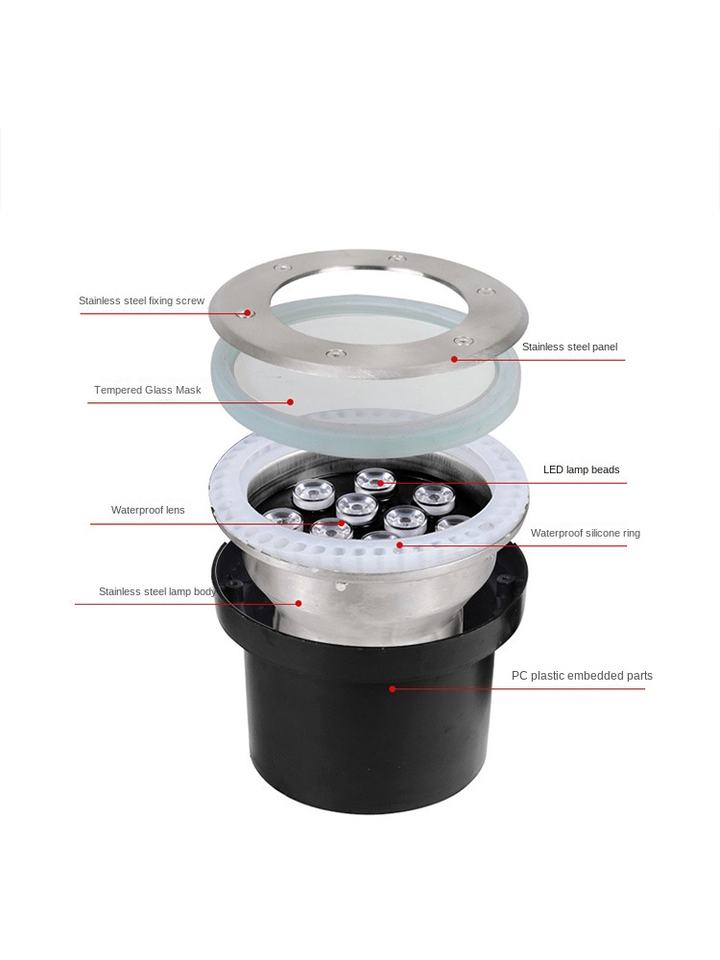 Stainless steel fixing screw

Stainless steel panel

Tempered Glass Mask

LED lamp beads

Waterproof lens

Waterproof silicone ring

Stainless steel lamp body

PC plastic embedded parts