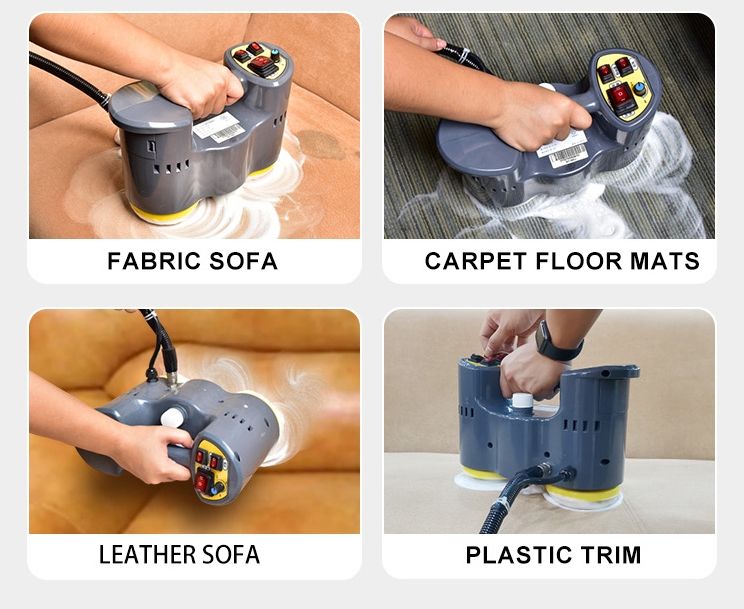 FABRIC SOFA

CARPET FLOOR MATS

LEATHER SOFA

PLASTIC TRIM