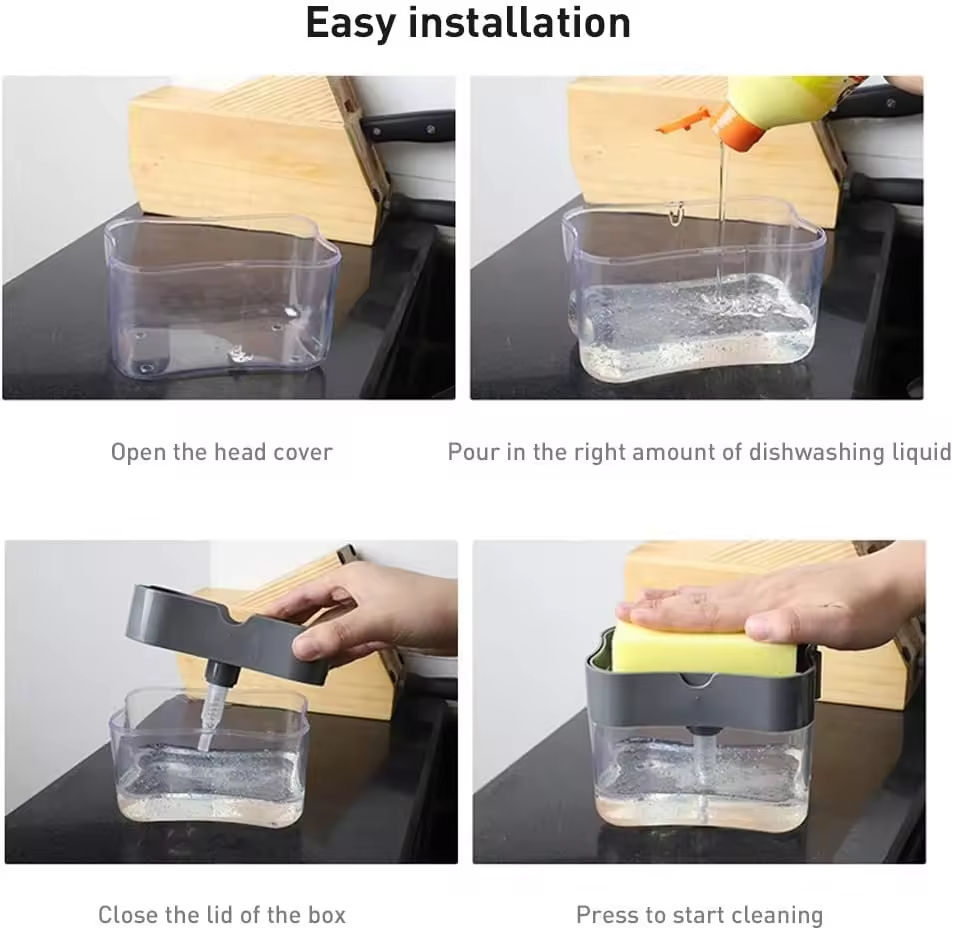 Easy installation

Open the head cover

Pour in the right amount of dishwashing liquid

Close the lid of the box

Press to start cleaning