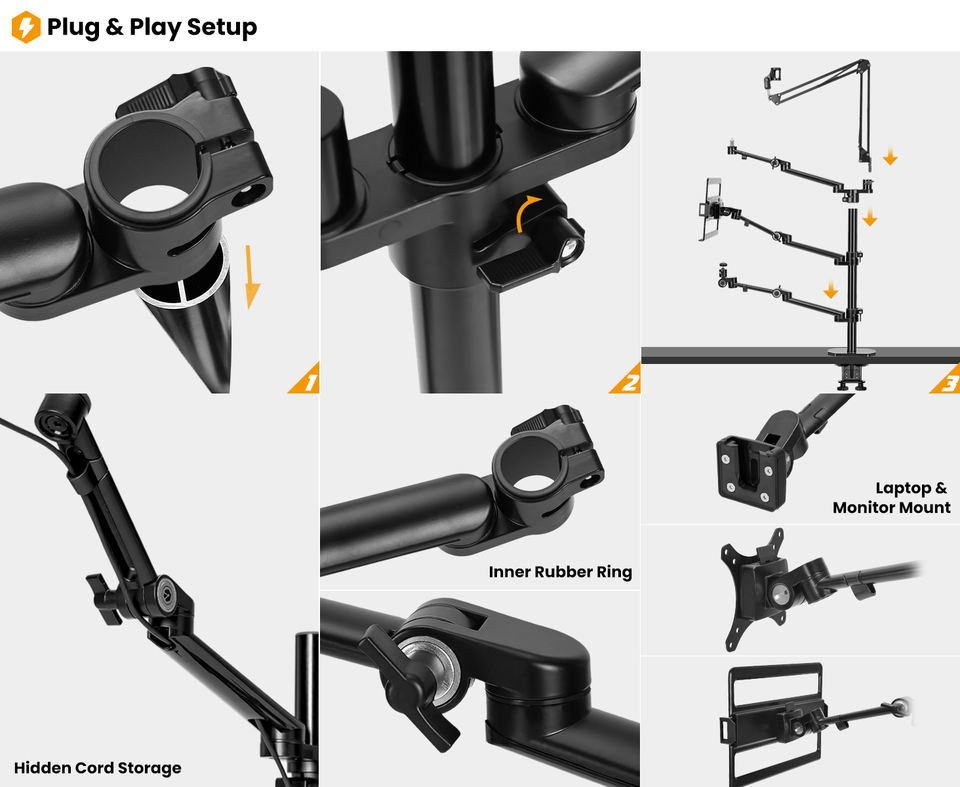 Plug & Play Setup

1

2

3

Laptop & Monitor Mount

Inner Rubber Ring

Hidden Cord Storage