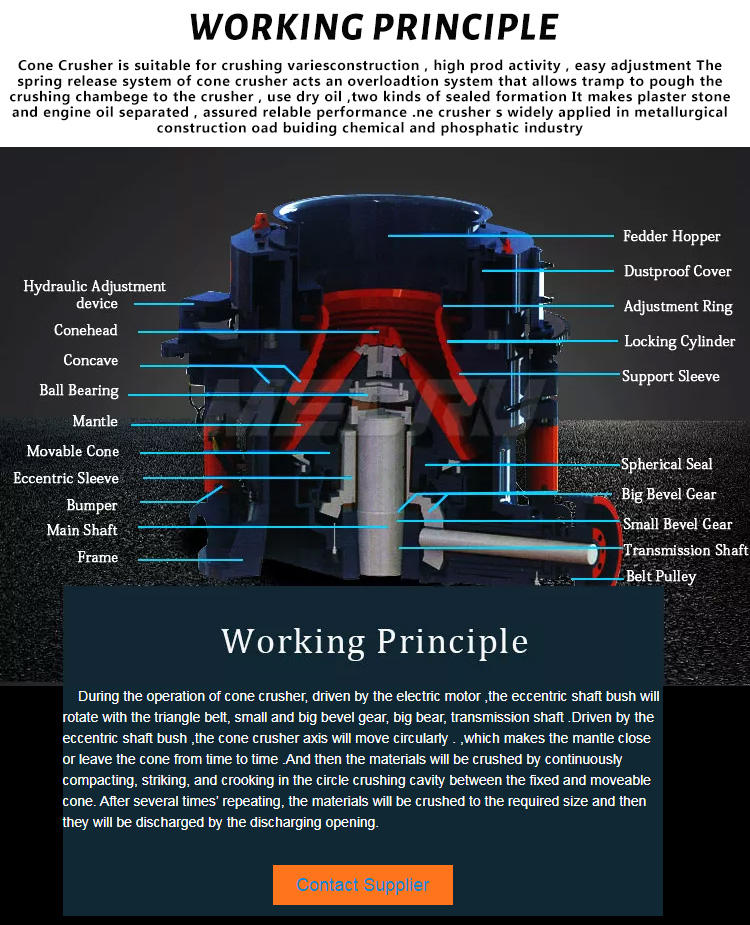 WORKING PRINCIPLE

Cone Crusher is suitable for crushing variesconstruction , high prod activity , easy adjustment The spring release system of cone crusher acts an overloadtion system that allows tramp to pough the crushing chambege to the crusher , use dry oil ,two kinds of sealed formation It makes plaster stone and engine oil separated , assured relable performance .ne crusher s widely applied in metallurgical construction oad buiding chemical and phosphatic industry

Hydraulic Adjustment device
Conehead
Concave
Ball Bearing
Mantle
Movable Cone
Eccentric Sleeve
Bumper
Main Shaft
Frame

Fedder Hopper
Dustproof Cover
Adjustment Ring
Locking Cylinder
Support Sleeve
Spherical Seal
Big Bevel Gear
Small Bevel Gear
Transmission Shaft
Belt Pulley

Working Principle

During the operation of cone crusher, driven by the electric motor ,the eccentric shaft bush will rotate with the triangle belt, small and big bevel gear, big bear, transmission shaft .Driven by the eccentric shaft bush ,the cone crusher axis will move circularly . ,which makes the mantle close or leave the cone from time to time .And then the materials will be crushed by continuously compacting, striking, and crooking in the circle crushing cavity between the fixed and moveable cone. After several times' repeating, the materials will be crushed to the required size and then they will be discharged by the discharging opening.

Contact Supplier